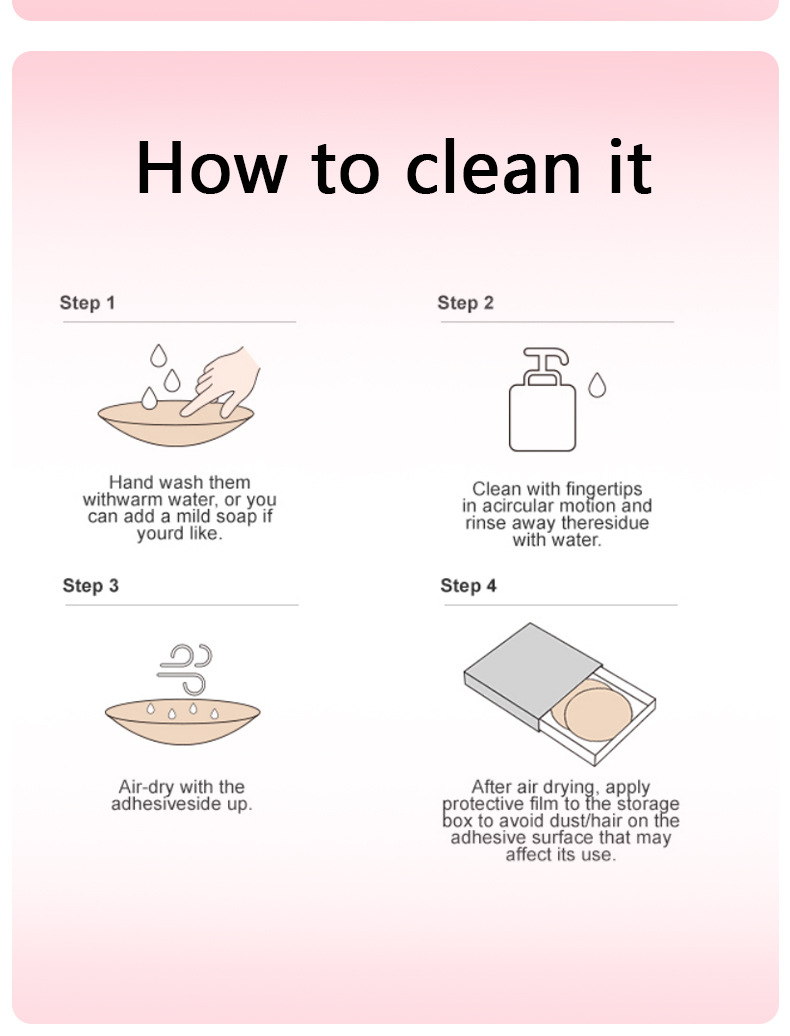 How to clean it

Step 1

Hand wash them withwarm water, or you can add a mild soap if yourd like.

Step 2

Clean with fingertips in acircular motion and rinse away theresidue with water.

Step 3

Air-dry with the adhesiveside up.

Step 4

After air drying, apply protective film to the storage box to avoid dust/hair on the adhesive surface that may affect its use.