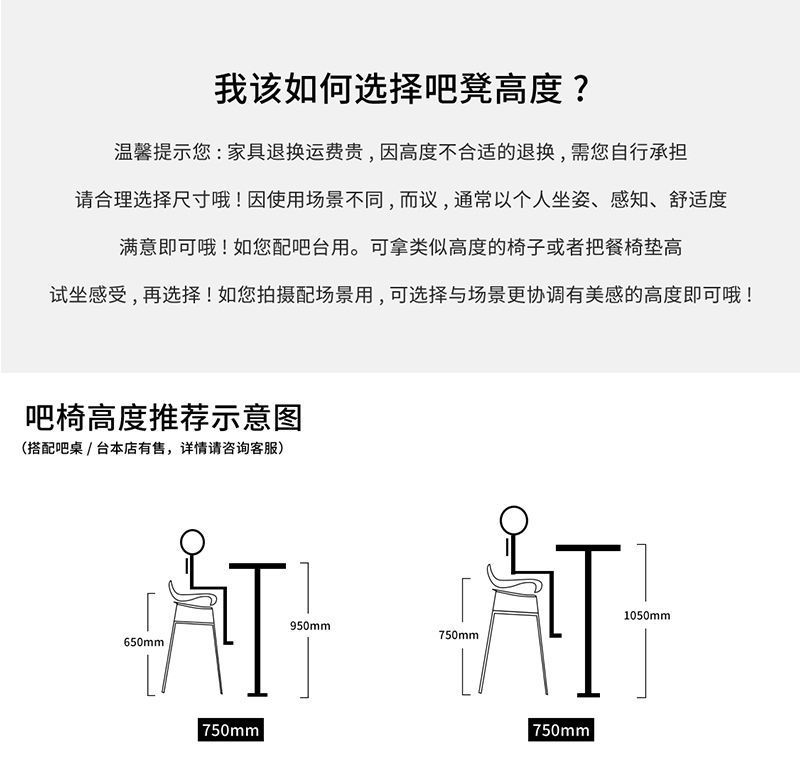 我该如何选择吧凳高度？

温馨提示您：家具退换运费贵，因高度不合适的退换，需您自行承担

请合理选择尺寸哦！因使用场景不同，而议，通常以个人坐姿、感知、舒适度

满意即可哦！如您配吧台用。可拿类似高度的椅子或者把餐椅垫高

试坐感受，再选择！如您拍摄配场景用，可选择与场景更协调有美感的高度即可哦！

吧椅高度推荐示意图

（搭配吧桌 / 台本店有售，详情请咨询客服）

650mm

950mm

750mm

750mm

1050mm

750mm