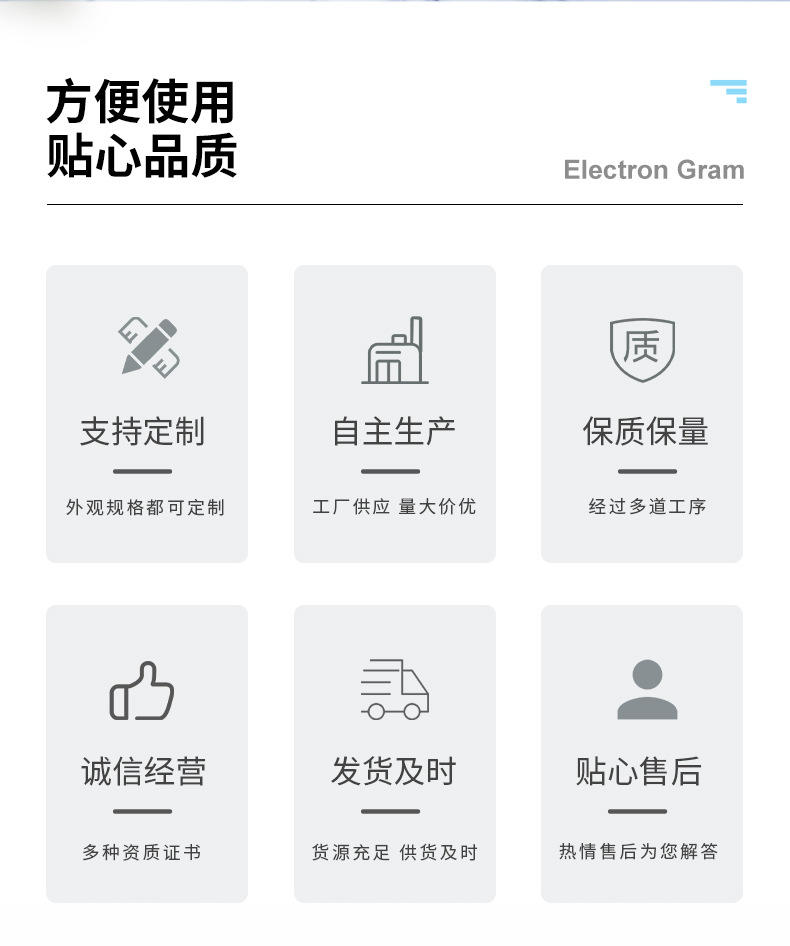 方便使用
贴心品质

Electron Gram

质

支持定制

外观规格都可定制

自主生产

工厂供应 量大价优

保质保量

经过多道工序

诚信经营

多种资质证书

发货及时

货源充足 供货及时

贴心售后

热情售后为您解答