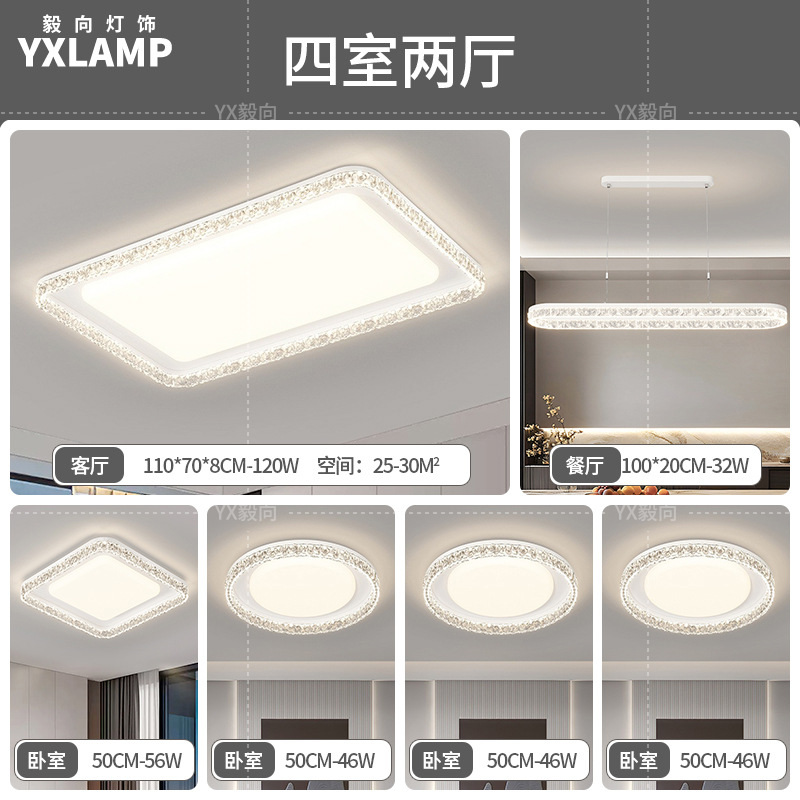 毅向灯饰
YXLAMP

四室两厅

YX毅向 YX毅向

客厅 110*70*8CM-120W 空间：25-30M²

餐厅 100*20CM-32W

YX毅向 YX毅向

卧室 50CM-56W

卧室 50CM-46W

卧室 50CM-46W

卧室 50CM-46W