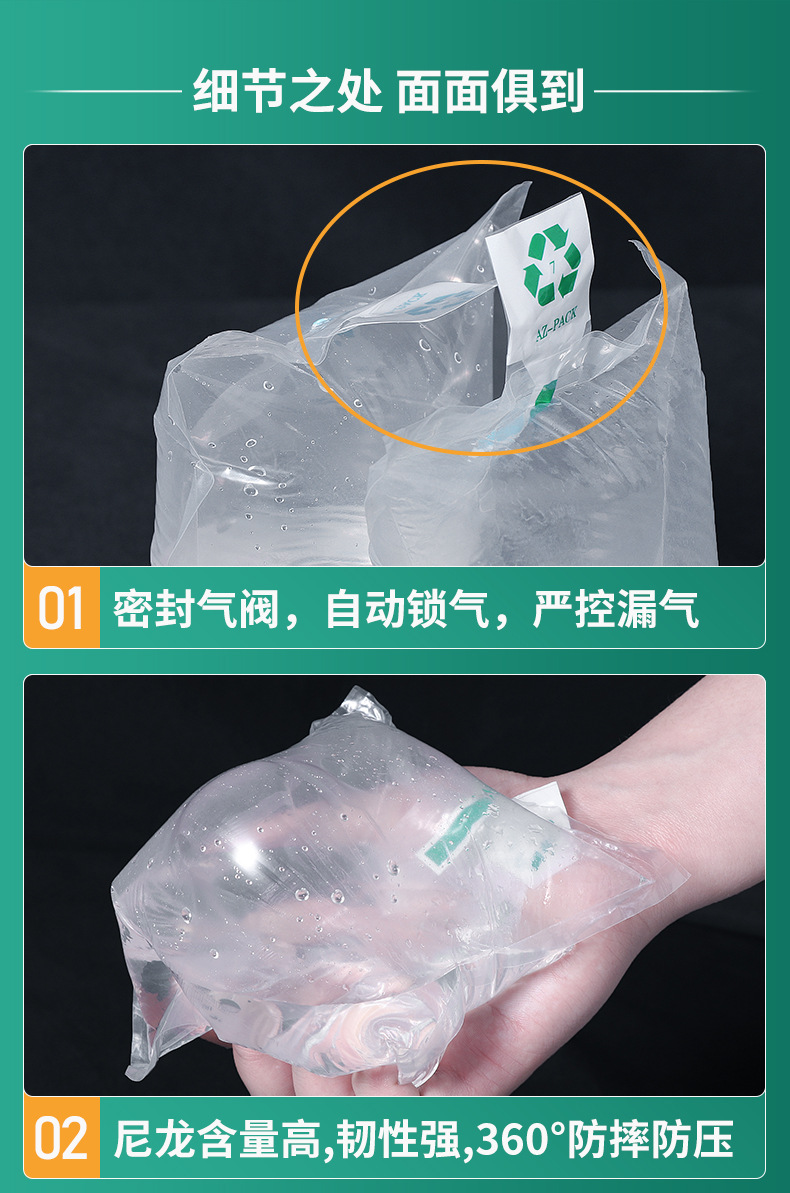 细节之处 面面俱到

7
AZ-PACK

01 密封气阀，自动锁气，严控漏气

02 尼龙含量高,韧性强,360°防摔防压