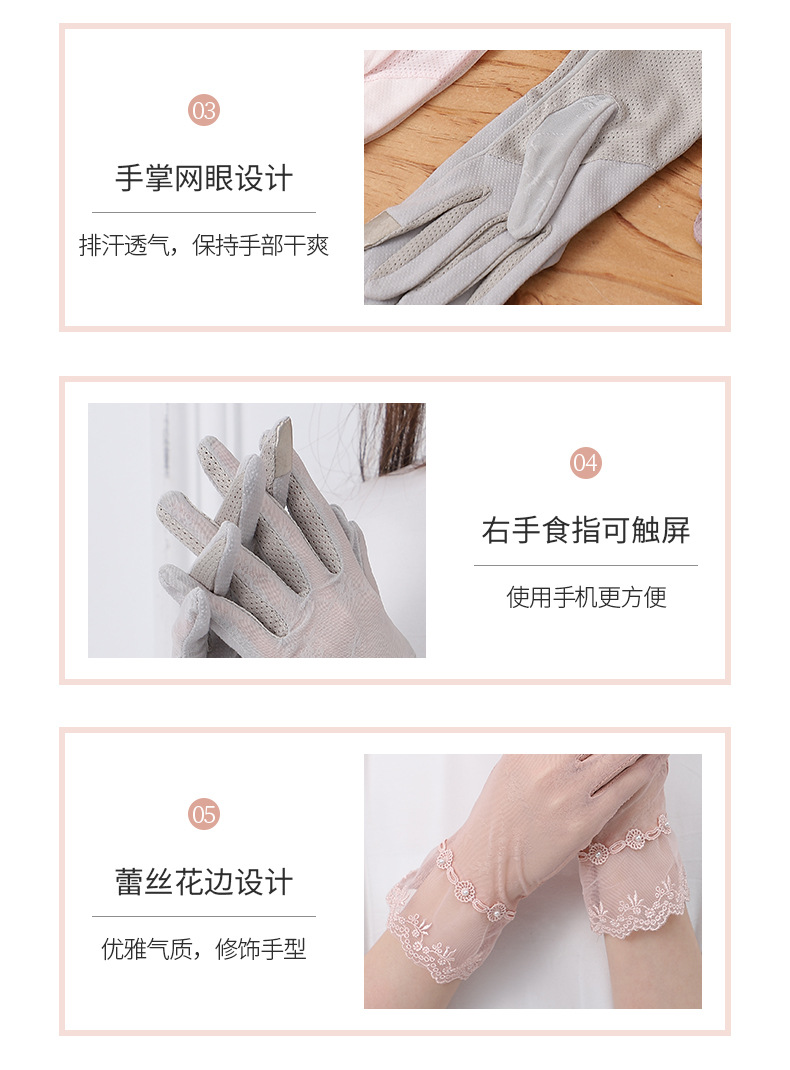 03

手掌网眼设计

排汗透气，保持手部干爽

04

右手食指可触屏

使用手机更方便

05

蕾丝花边设计

优雅气质，修饰手型