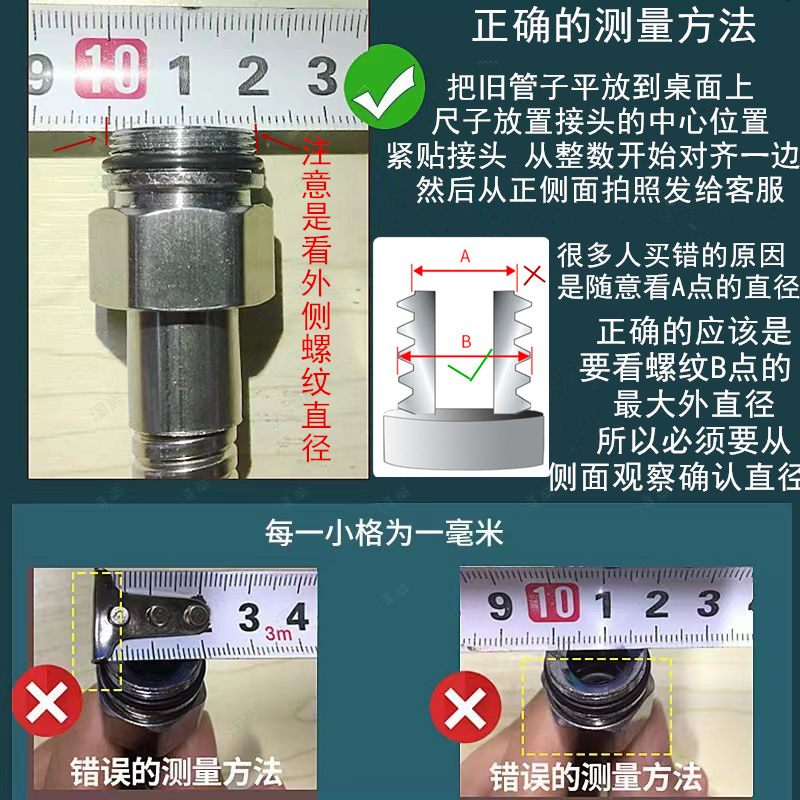 9 10 1 2 3

注意是看外侧螺纹直径

正确的测量方法

把旧管子平放到桌面上
尺子放置接头的中心位置
紧贴接头 从整数开始对齐一边
然后从正侧面拍照发给客服

A

B

很多人买错的原因
是随意看A点的直径

正确的应该是
要看螺纹B点的
最大外直径
所以必须要从
侧面观察确认直径

每一小格为一毫米

3 4
3m

错误的测量方法

9 10 1 2 3

错误的测量方法