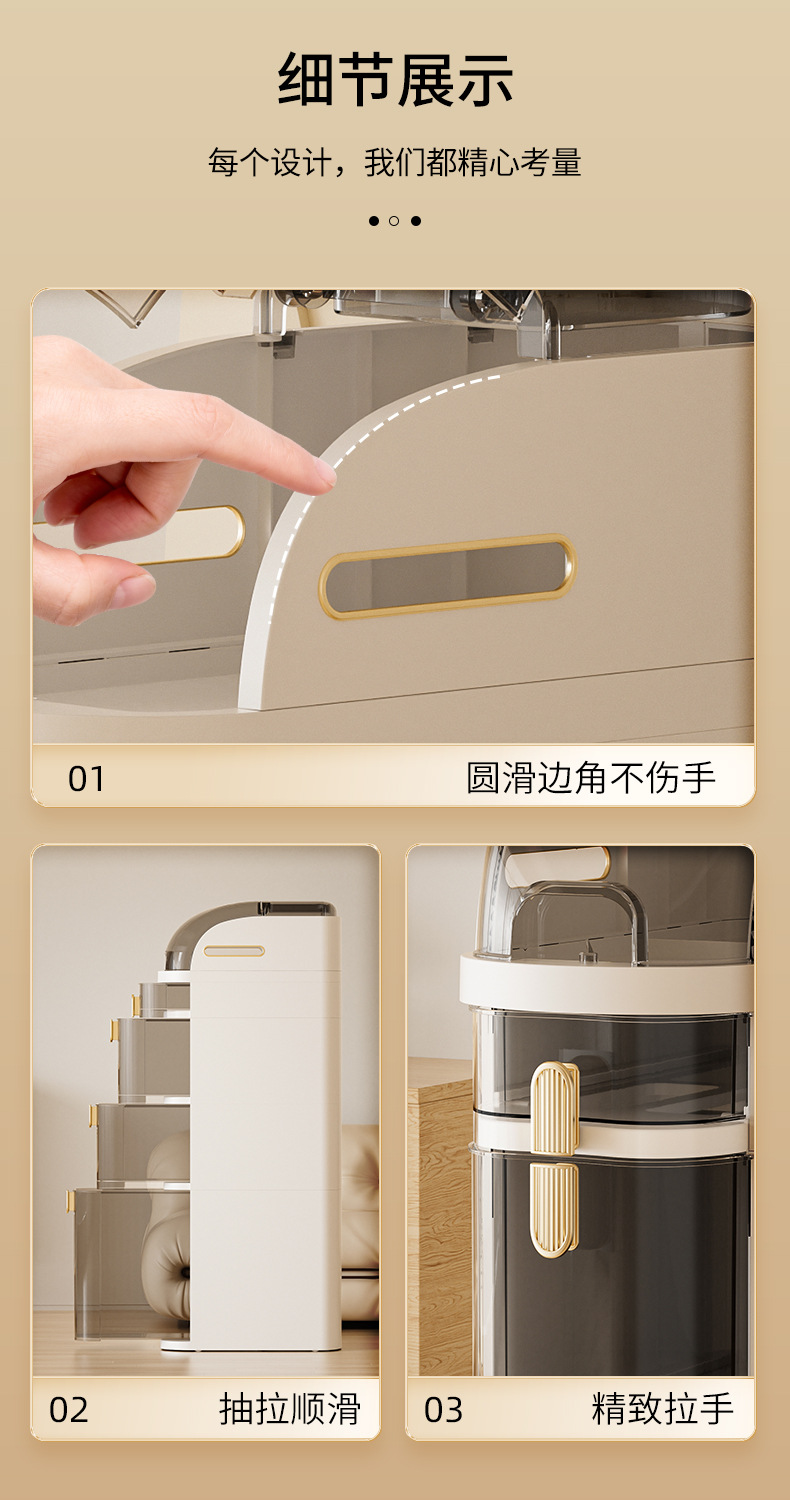 细节展示

每个设计，我们都精心考量

01 圆滑边角不伤手

02 抽拉顺滑

03 精致拉手