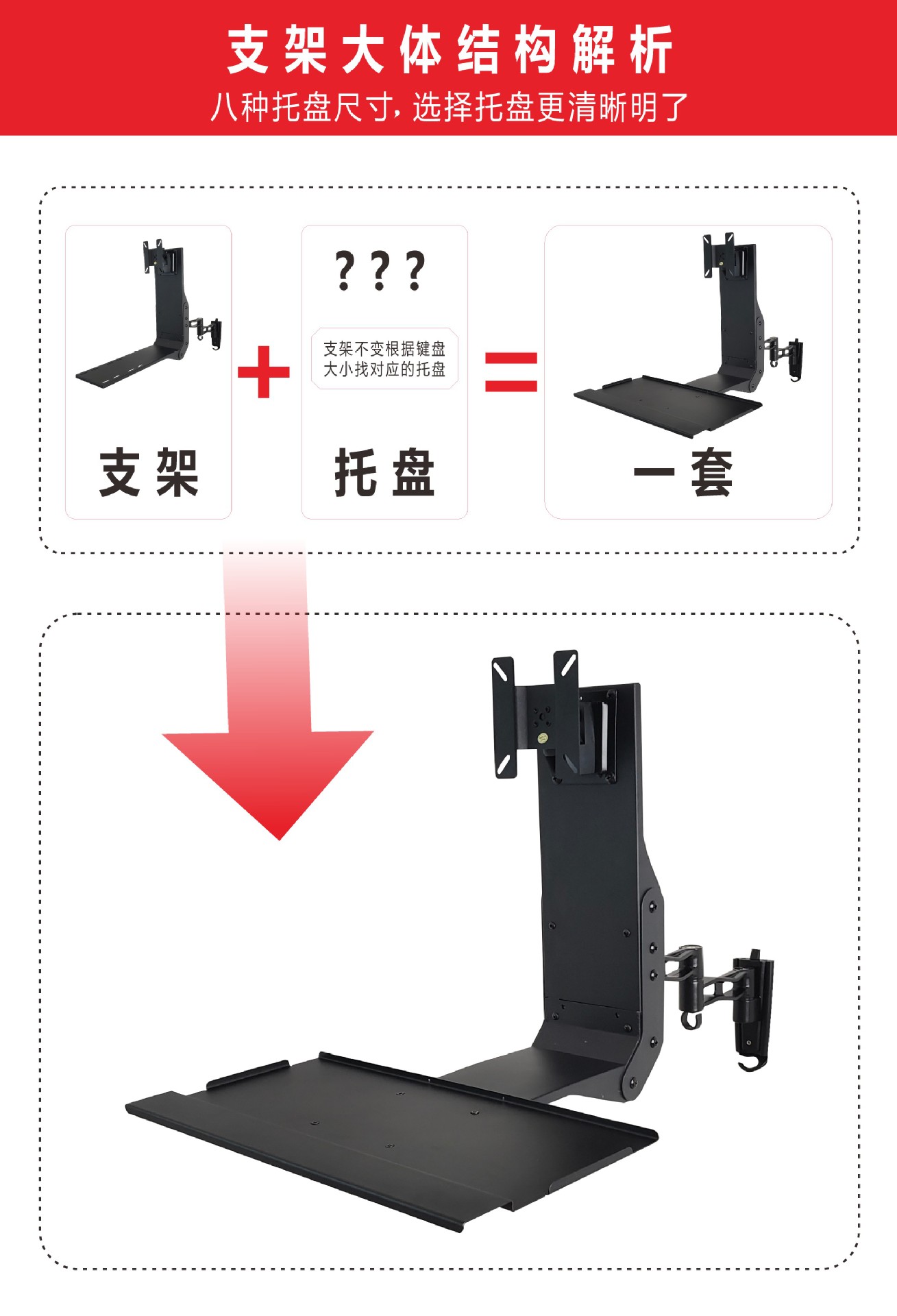 支架大体结构解析
八种托盘尺寸，选择托盘更清晰明了

支架

+

? ? ?

支架不变根据键盘大小找对应的托盘

托盘

=

一套