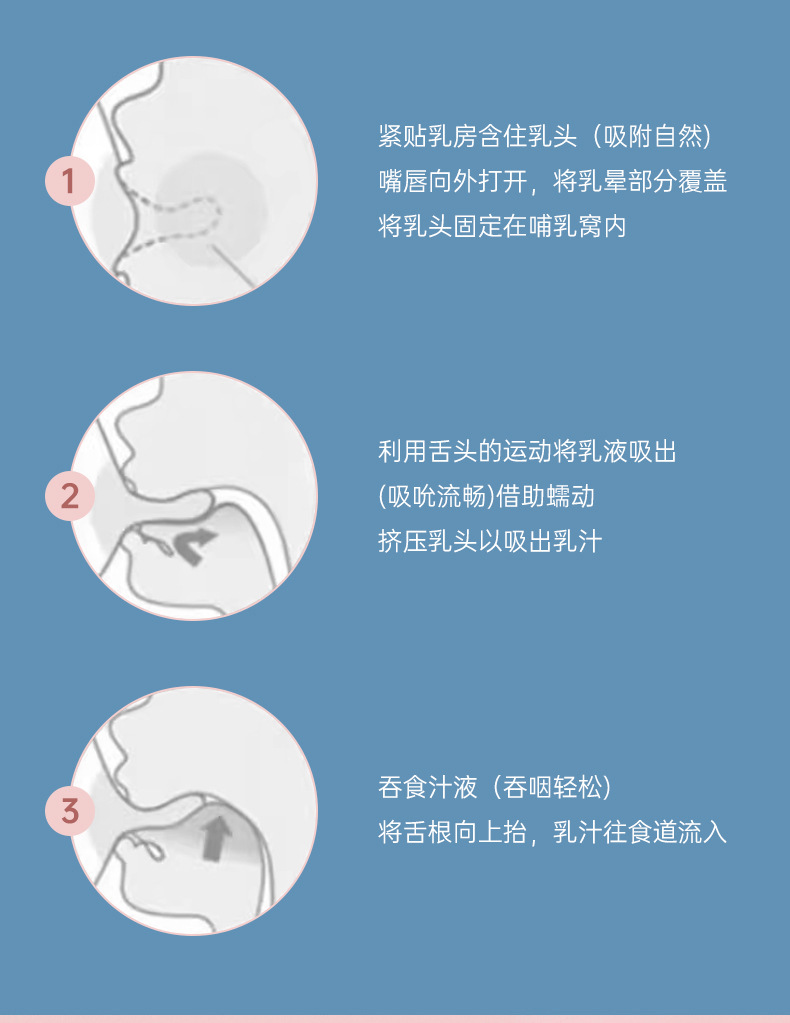 1

紧贴乳房含住乳头（吸附自然）
嘴唇向外打开，将乳晕部分覆盖
将乳头固定在哺乳窝内

2

利用舌头的运动将乳液吸出
(吸吮流畅)借助蠕动
挤压乳头以吸出乳汁

3

吞食汁液（吞咽轻松）
将舌根向上抬，乳汁往食道流入