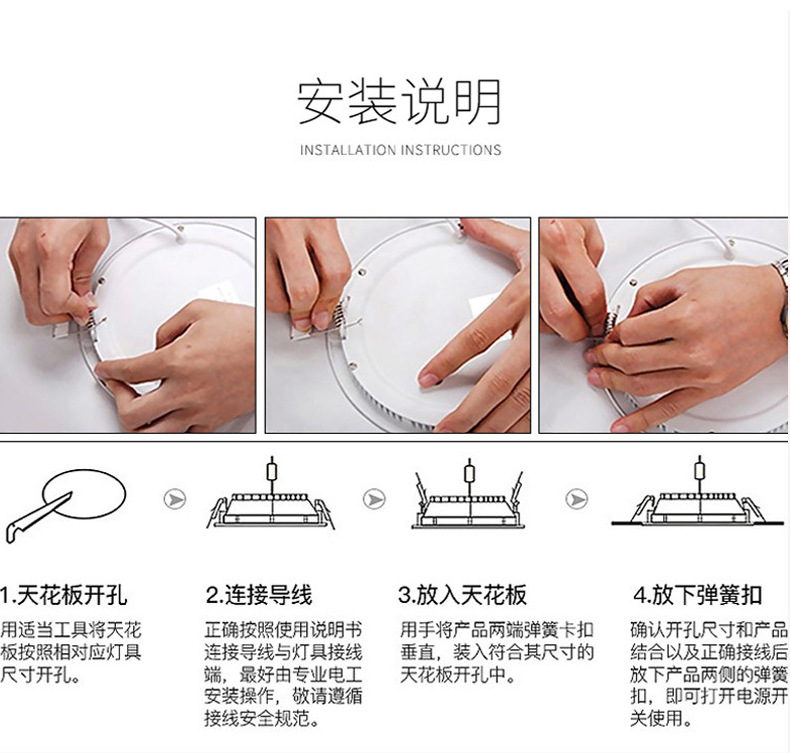 安装说明

INSTALLATION INSTRUCTIONS

1.天花板开孔

用适当工具将天花板按照相对应灯具尺寸开孔。

2.连接导线

正确按照使用说明书连接导线与灯具接线端，最好由专业电工安装操作，敬请遵循接线安全规范。

3.放入天花板

用手将产品两端弹簧卡扣垂直，装入符合其尺寸的天花板开孔中。

4.放下弹簧扣

确认开孔尺寸和产品结合以及正确接线后放下产品两侧的弹簧扣，即可打开电源开关使用。