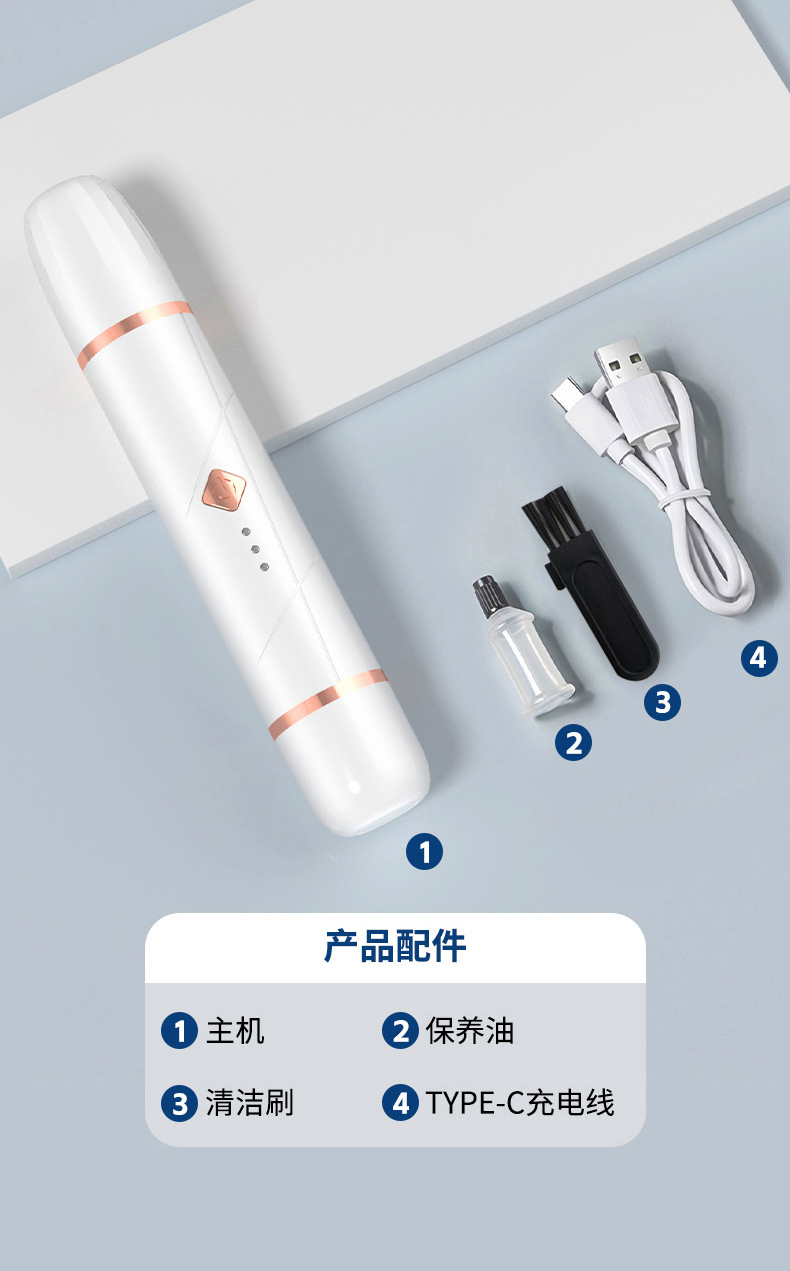 4
3
2
1

产品配件

1 主机
2 保养油
3 清洁刷
4 TYPE-C充电线