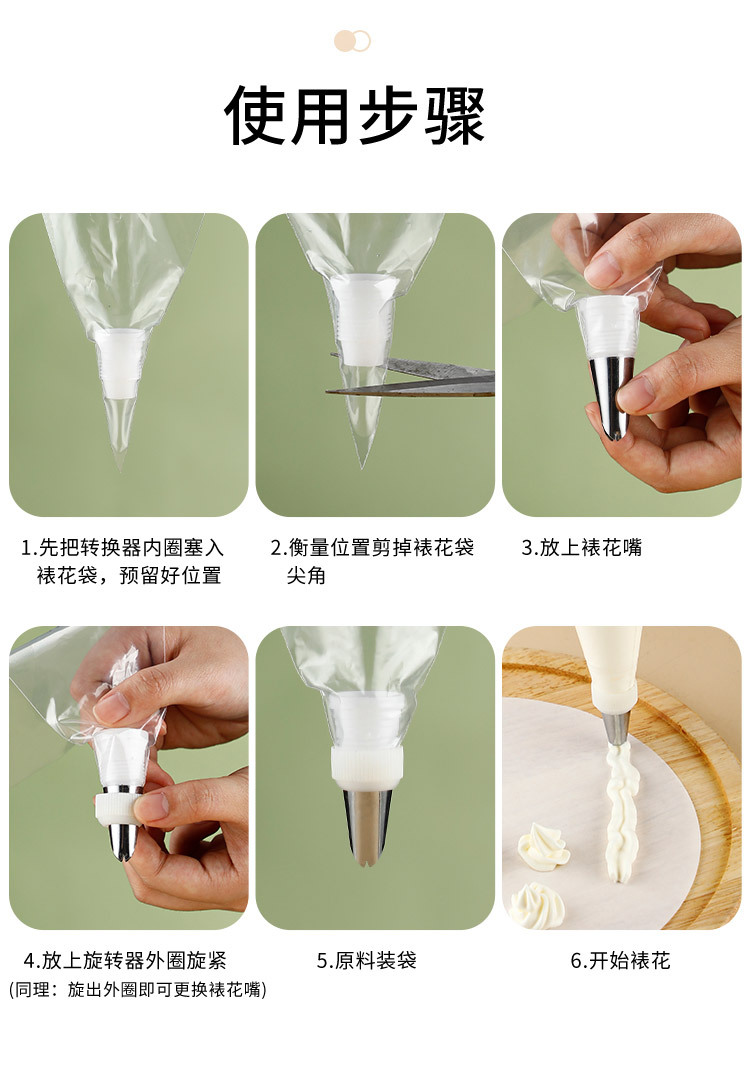 使用步骤

1.先把转换器内圈塞入裱花袋，预留好位置

2.衡量位置剪掉裱花袋尖角

3.放上裱花嘴

4.放上旋转器外圈旋紧
(同理：旋出外圈即可更换裱花嘴)

5.原料装袋

6.开始裱花