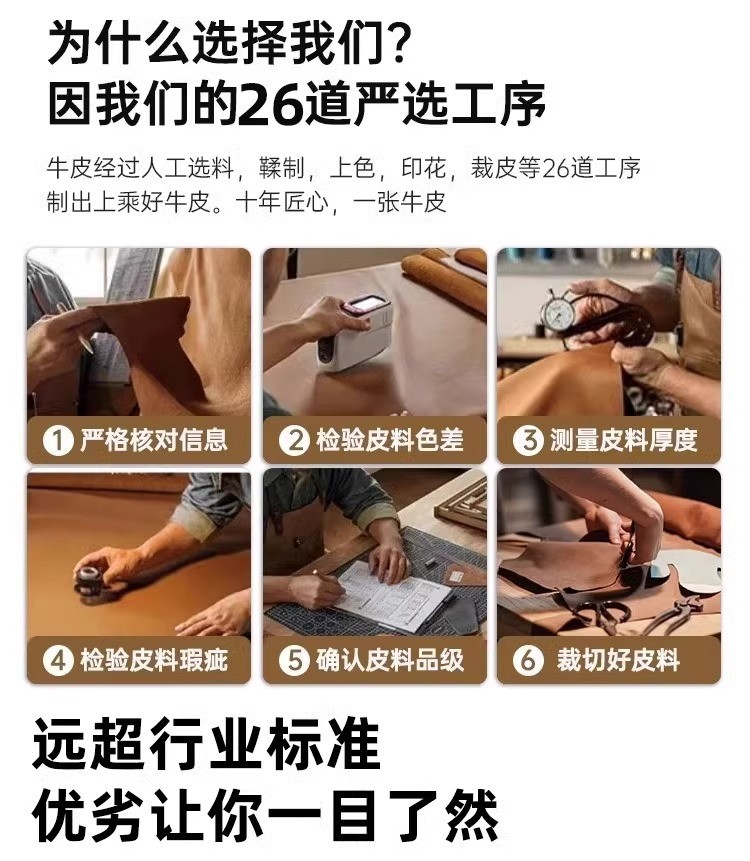 为什么选择我们?
因我们的26道严选工序

牛皮经过人工选料，鞣制，上色，印花，裁皮等26道工序制出上乘好牛皮。十年匠心，一张牛皮

1 严格核对信息
2 检验皮料色差
3 测量皮料厚度
4 检验皮料瑕疵
5 确认皮料品级
6 裁切好皮料

远超行业标准
优劣让你一目了然