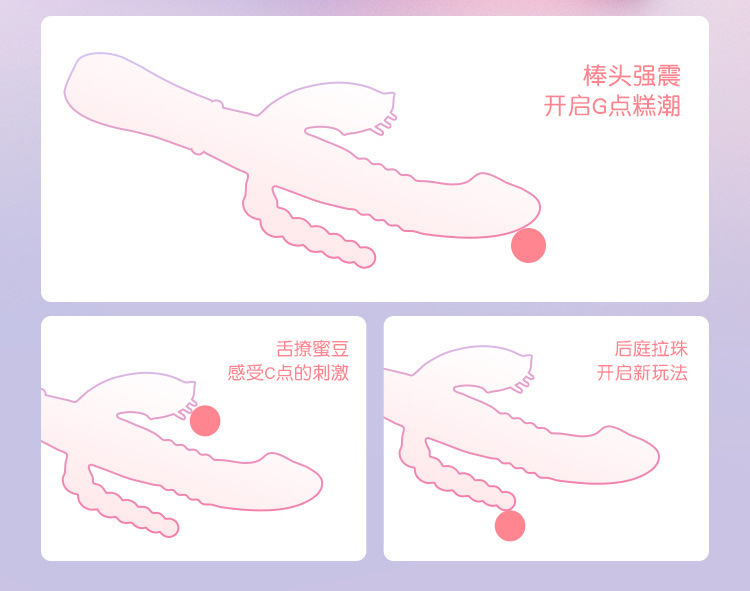 棒头强震
开启G点糕潮

舌撩蜜豆
感受C点的刺激

后庭拉珠
开启新玩法