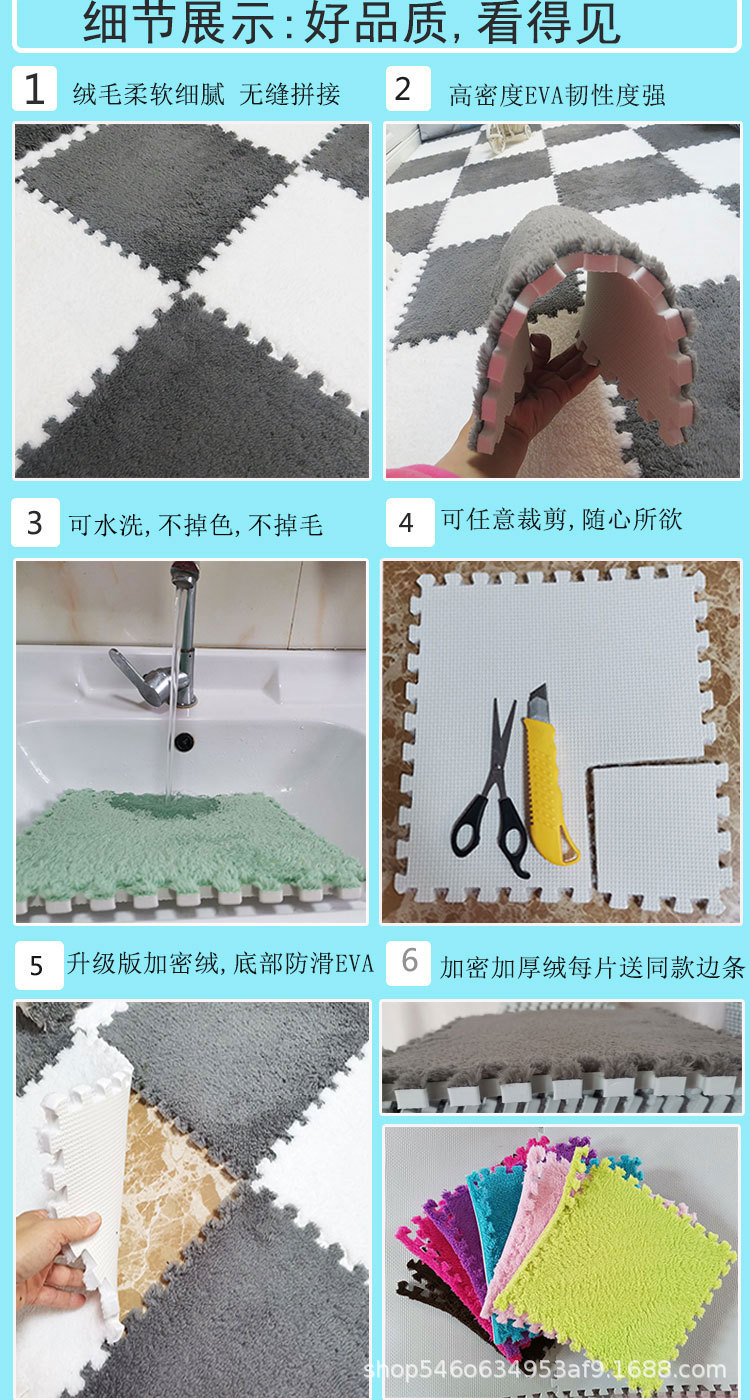 细节展示:好品质,看得见

1 绒毛柔软细腻 无缝拼接

2 高密度EVA韧性度强

3 可水洗,不掉色,不掉毛

4 可任意裁剪,随心所欲

5 升级版加密绒,底部防滑EVA

6 加密加厚绒每片送同款边条

shop546o634953af9.1688.com