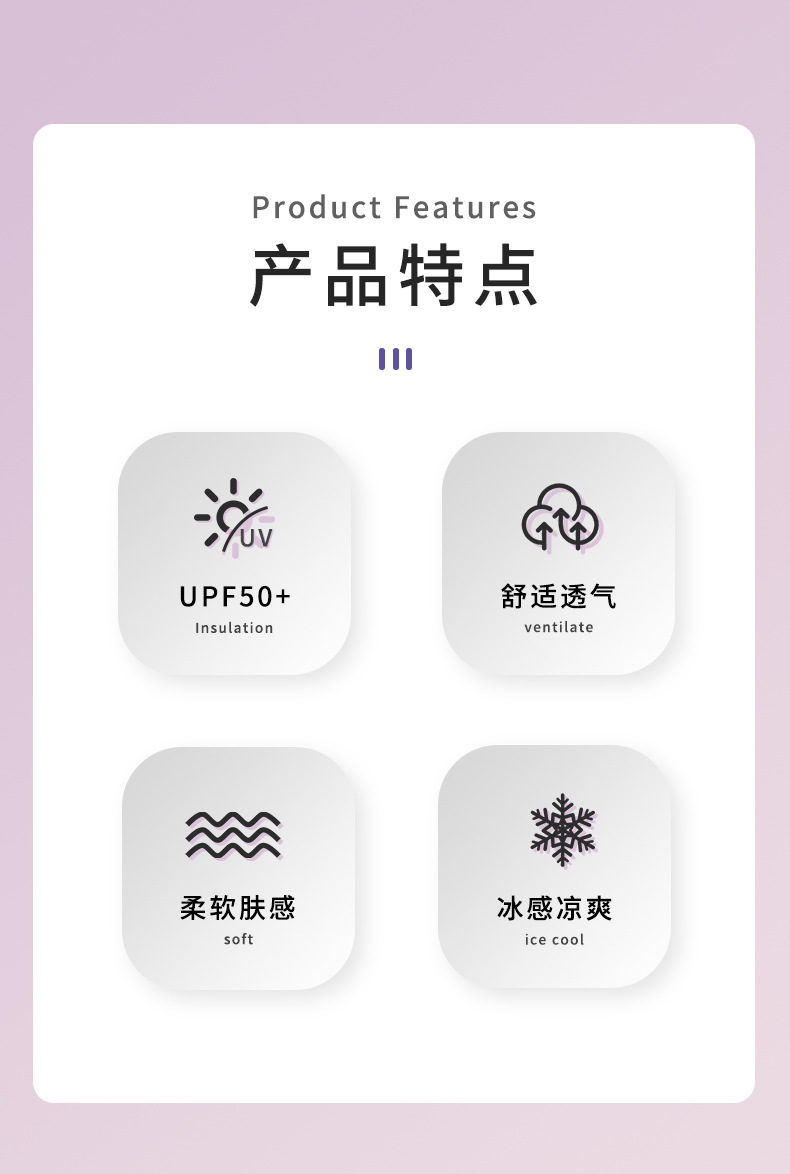 Product Features

产品特点

UV

UPF50+

Insulation

舒适透气

ventilate

柔软肤感

soft

冰感凉爽

ice cool