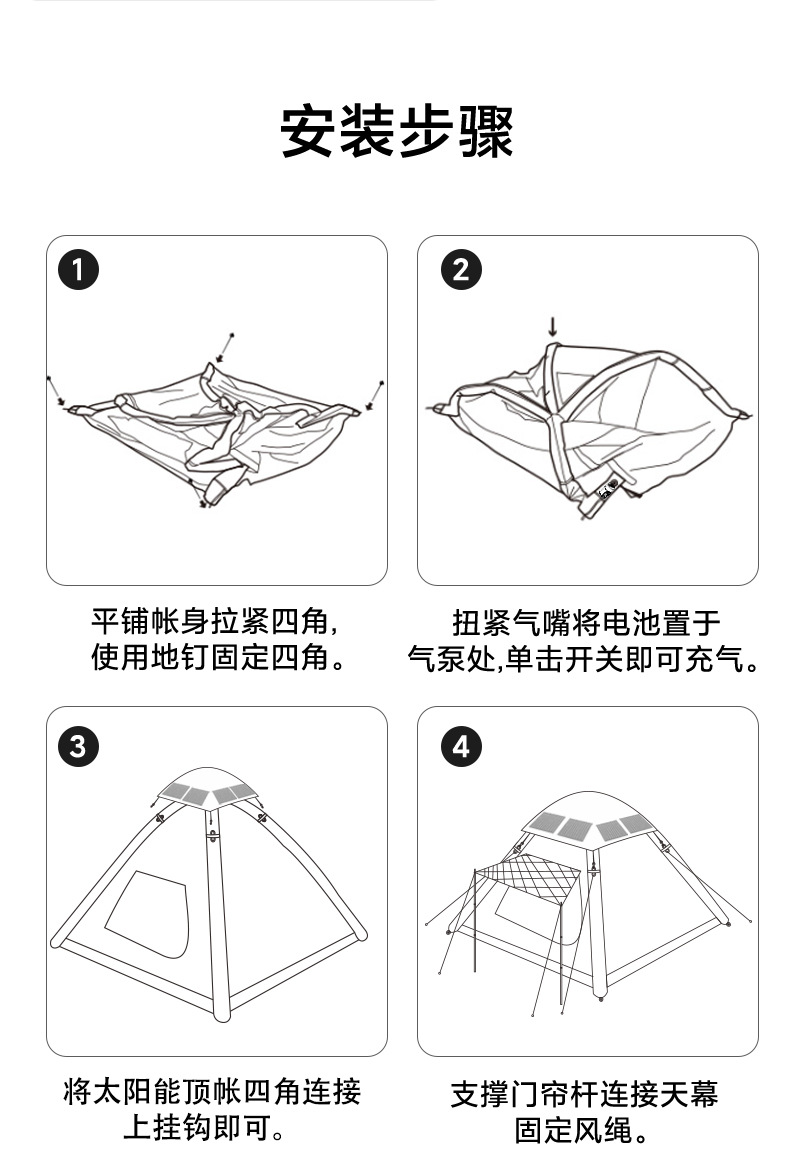 安装步骤

1

平铺帐身拉紧四角，
使用地钉固定四角。

2

扭紧气嘴将电池置于
气泵处,单击开关即可充气。

3

将太阳能顶帐四角连接
上挂钩即可。

4

支撑门帘杆连接天幕
固定风绳。