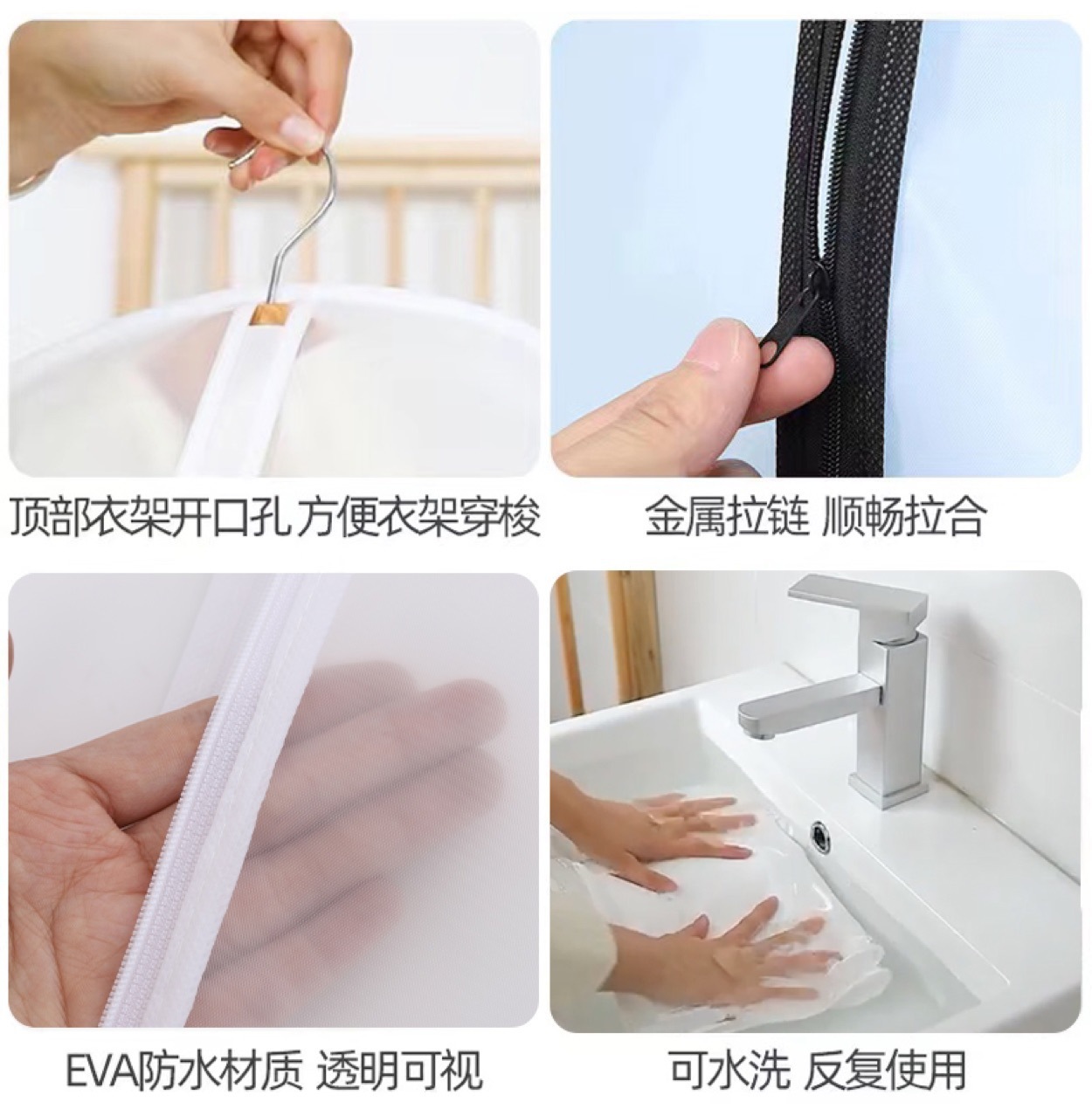 顶部衣架开口孔 方便衣架穿梭

金属拉链 顺畅拉合

EVA防水材质 透明可视

可水洗 反复使用