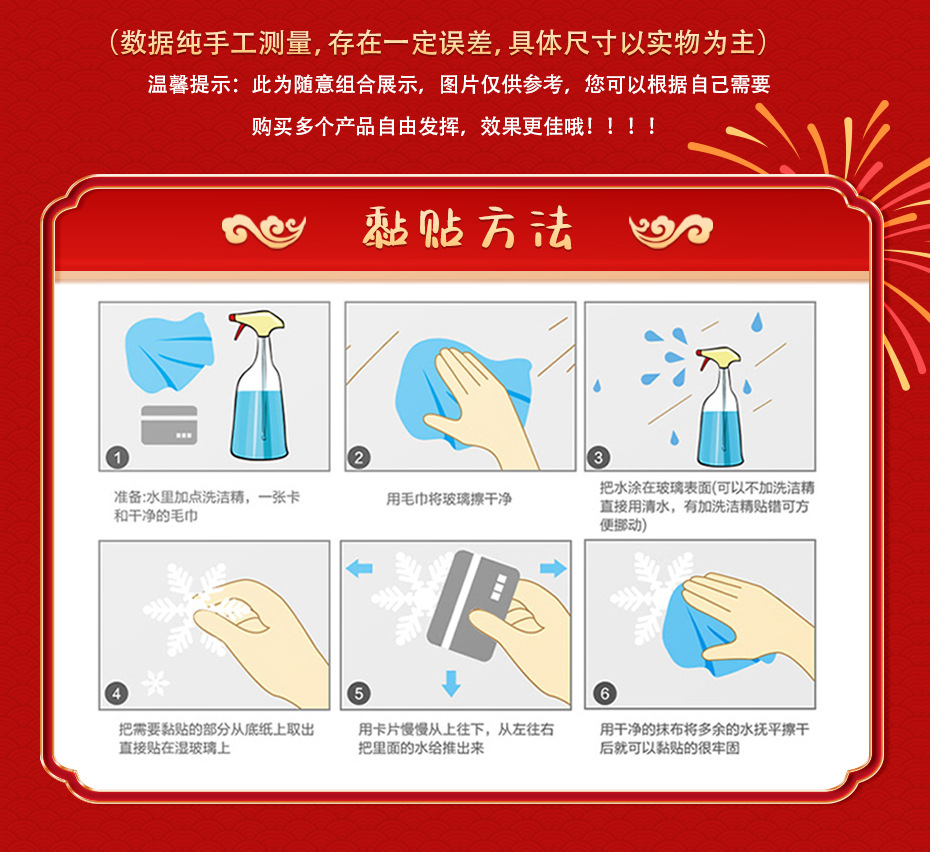 （数据纯手工测量，存在一定误差，具体尺寸以实物为主）

温馨提示：此为随意组合展示，图片仅供参考，您可以根据自己需要购买多个产品自由发挥，效果更佳哦！！！！

黏贴方法

1
准备:水里加点洗洁精，一张卡和干净的毛巾

2
用毛巾将玻璃擦干净

3
把水涂在玻璃表面(可以不加洗洁精直接用清水，有加洗洁精贴错可方便挪动)

4
把需要黏贴的部分从底纸上取出直接贴在湿玻璃上

5
用卡片慢慢从上往下，从左往右把里面的水给推出来

6
用干净的抹布将多余的水抚平擦干后就可以黏贴的很牢固