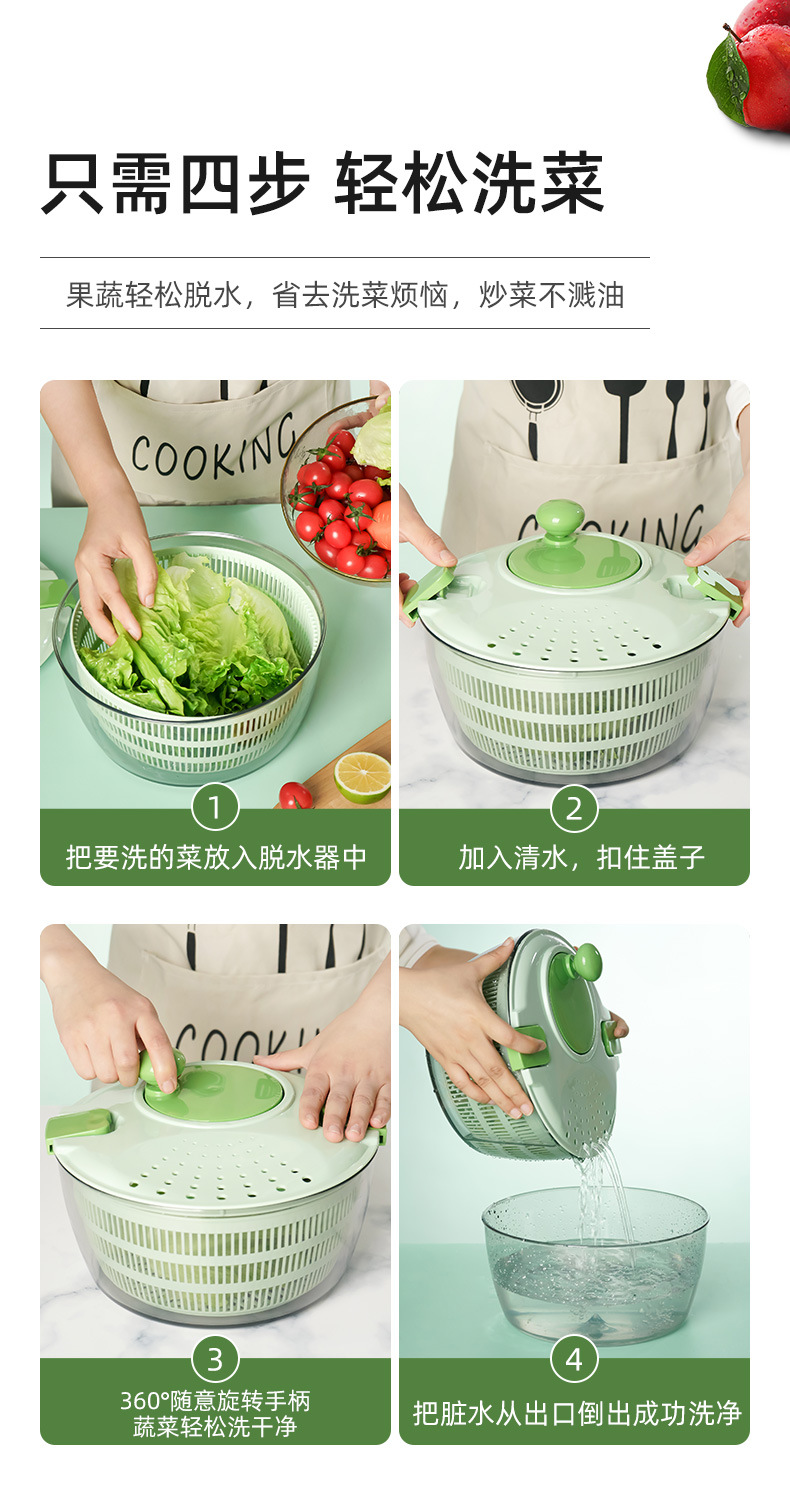 只需四步 轻松洗菜

果蔬轻松脱水，省去洗菜烦恼，炒菜不溅油

COOKING

1
把要洗的菜放入脱水器中

COOKING

2
加入清水，扣住盖子

COOKI

3
360°随意旋转手柄
蔬菜轻松洗干净

4
把脏水从出口倒出成功洗净