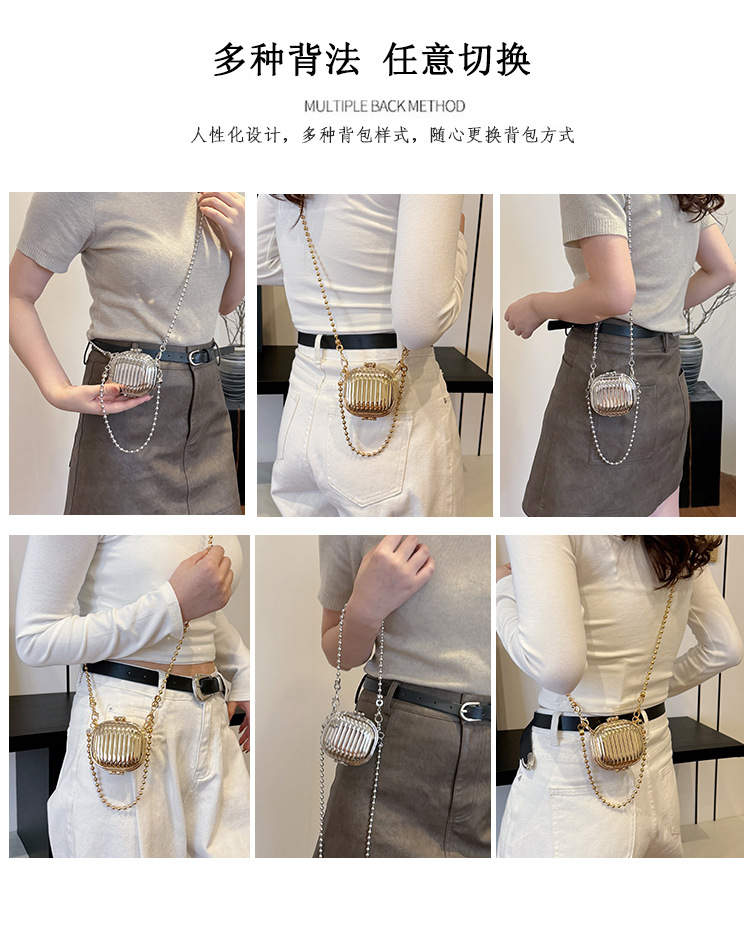 多种背法 任意切换

MULTIPLE BACK METHOD

人性化设计，多种背包样式，随心更换背包方式