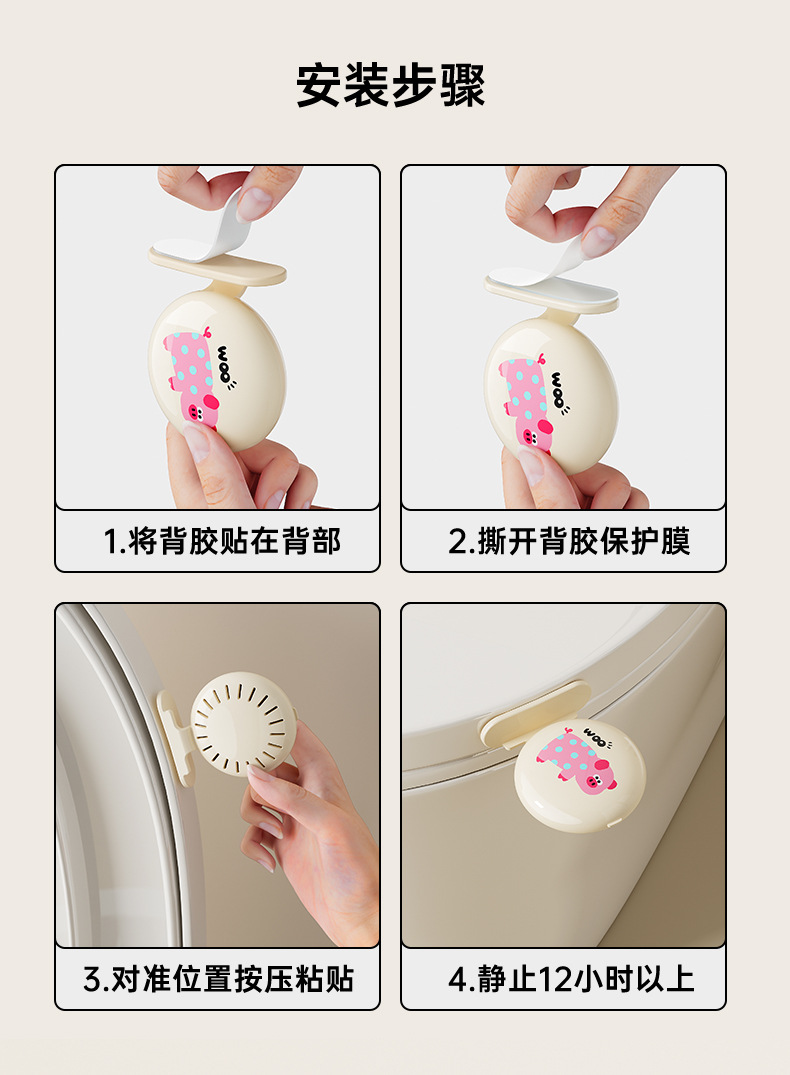 安装步骤

woo

1.将背胶贴在背部

woo

2.撕开背胶保护膜

3.对准位置按压粘贴

woo

4.静止12小时以上