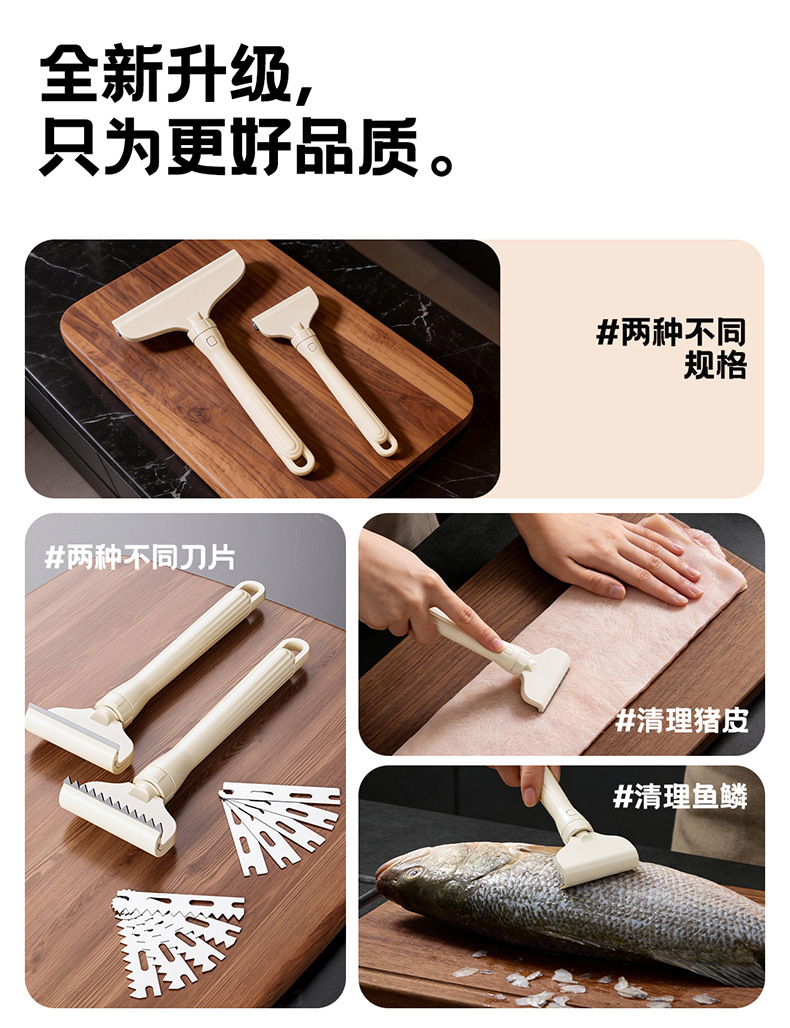 全新升级，
只为更好品质。

#两种不同规格

#两种不同刀片

#清理猪皮

#清理鱼鳞