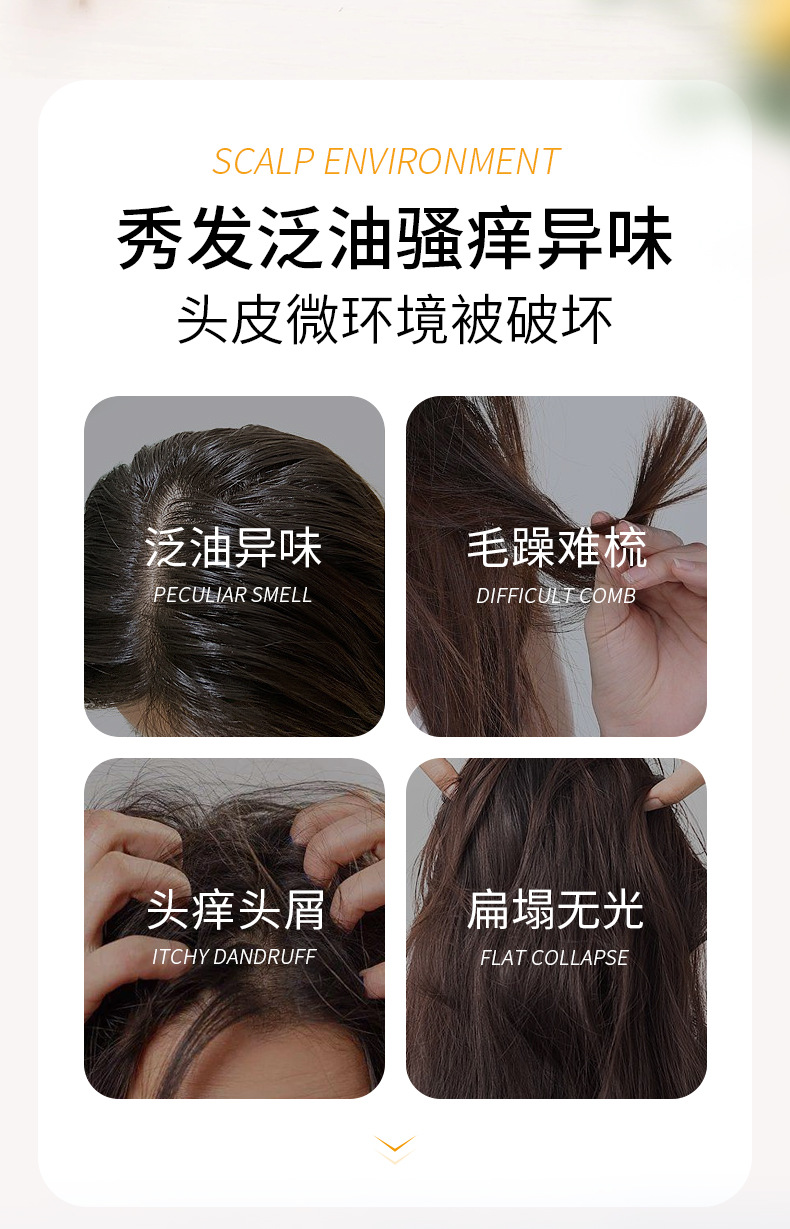 SCALP ENVIRONMENT

秀发泛油骚痒异味

头皮微环境被破坏

泛油异味
PECULIAR SMELL

毛躁难梳
DIFFICULT COMB

头痒头屑
ITCHY DANDRUFF

扁塌无光
FLAT COLLAPSE