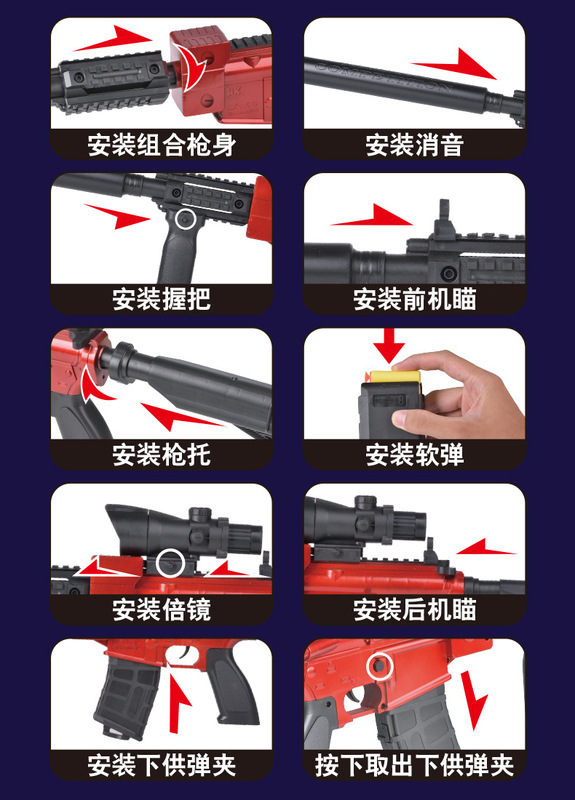 安装组合枪身

安装消音

安装握把

安装前机瞄

安装枪托

安装软弹

安装倍镜

安装后机瞄

安装下供弹夹

按下取出下供弹夹