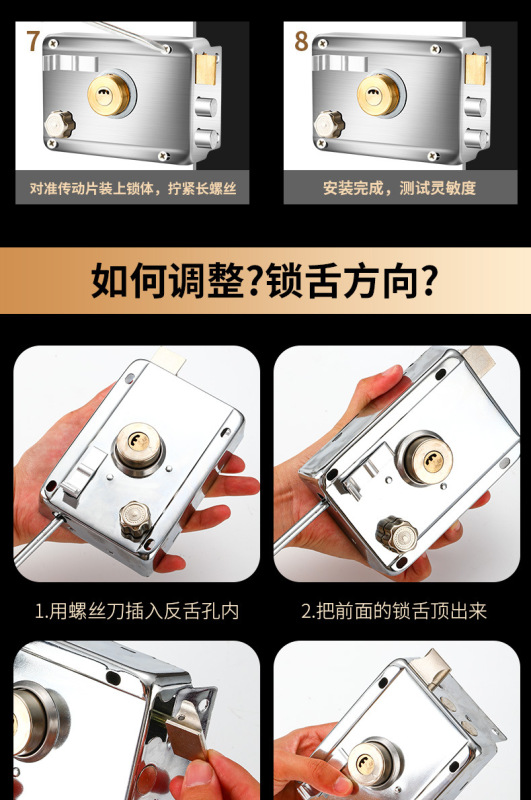 7

对准传动片装上锁体，拧紧长螺丝

8

安装完成，测试灵敏度

如何调整?锁舌方向?

1.用螺丝刀插入反舌孔内

2.把前面的锁舌顶出来