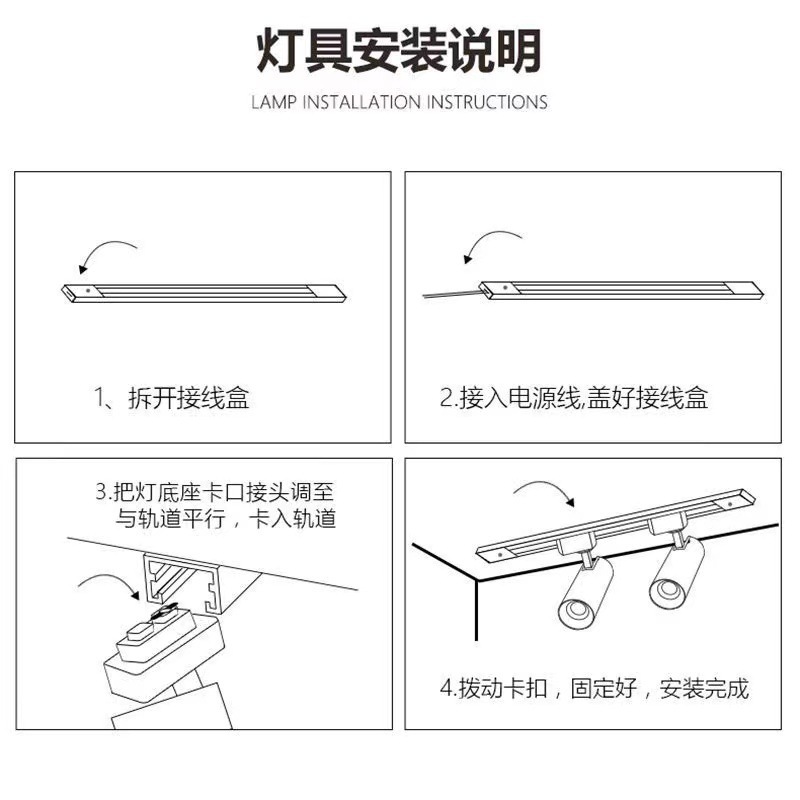 灯具安装说明

LAMP INSTALLATION INSTRUCTIONS

1、拆开接线盒

2.接入电源线,盖好接线盒

3.把灯底座卡口接头调至与轨道平行，卡入轨道

4.拨动卡扣，固定好，安装完成