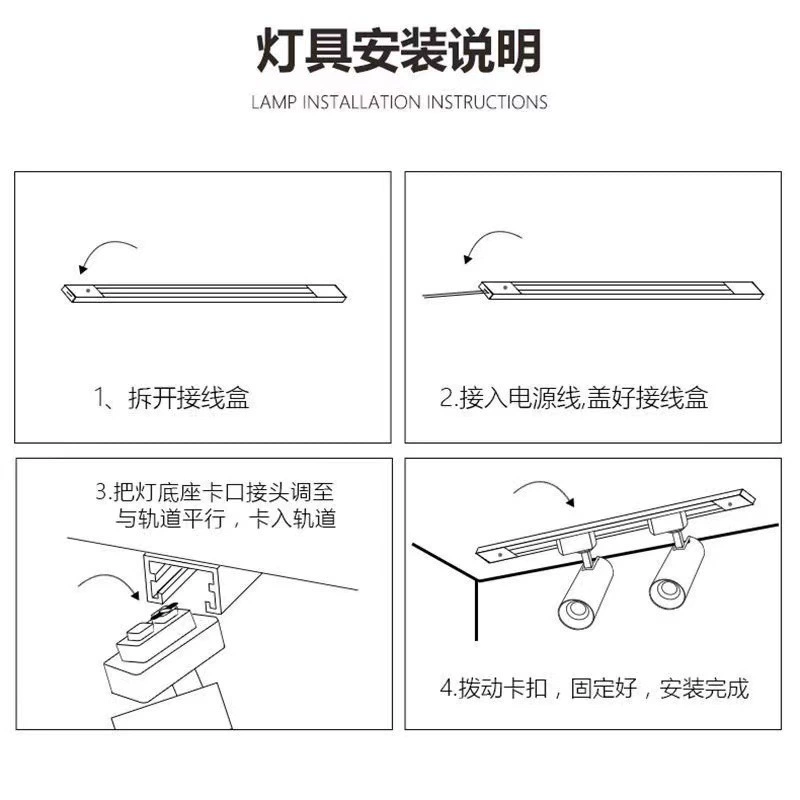 灯具安装说明

LAMP INSTALLATION INSTRUCTIONS

1、拆开接线盒

2.接入电源线,盖好接线盒

3.把灯底座卡口接头调至与轨道平行，卡入轨道

4.拨动卡扣，固定好，安装完成