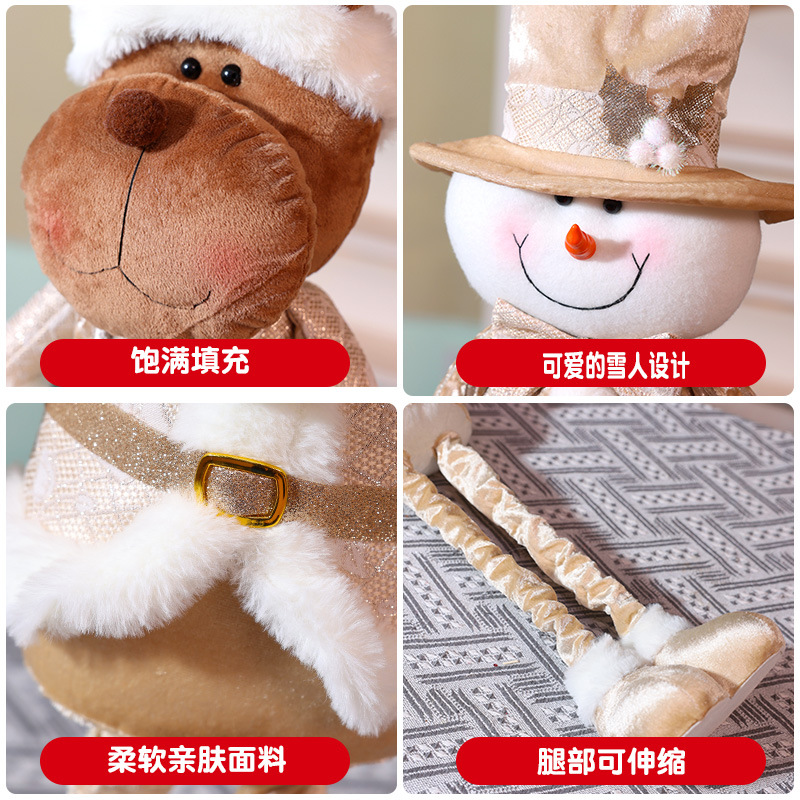 饱满填充

可爱的雪人设计

柔软亲肤面料

腿部可伸缩