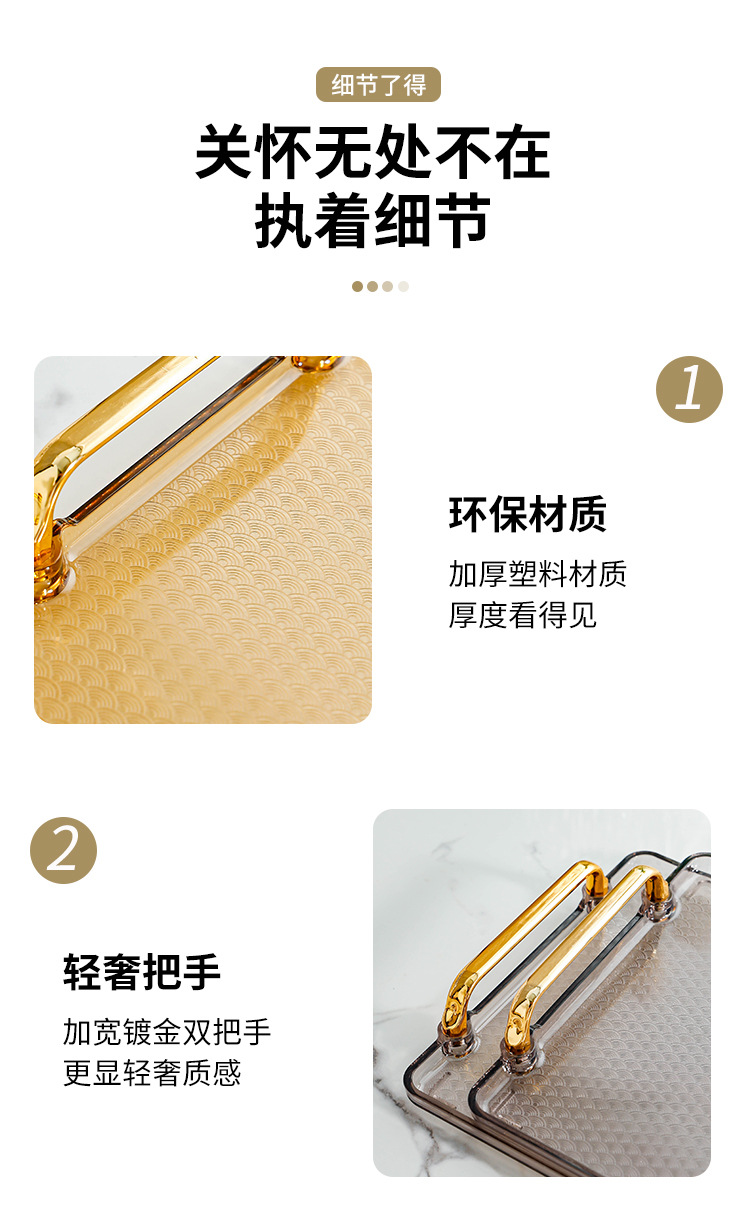 细节了得

关怀无处不在
执着细节

1

环保材质

加厚塑料材质
厚度看得见

2

轻奢把手

加宽镀金双把手
更显轻奢质感