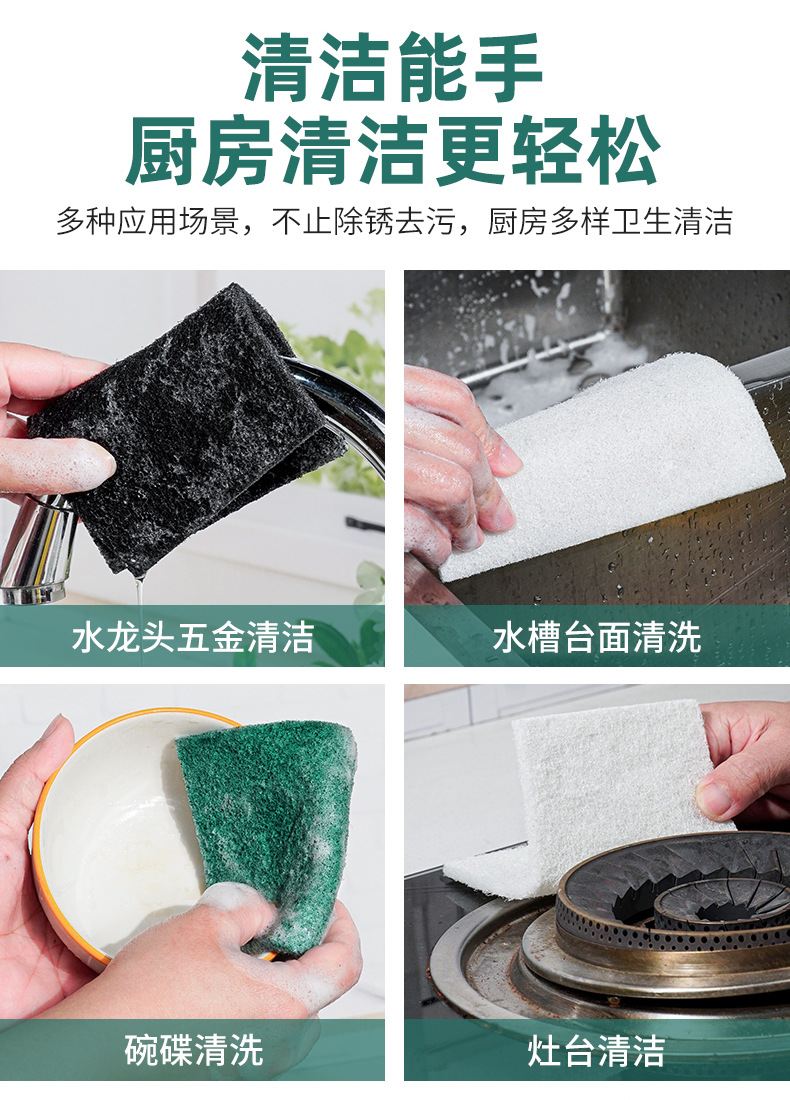 清洁能手
厨房清洁更轻松

多种应用场景，不止除锈去污，厨房多样卫生清洁

水龙头五金清洁

水槽台面清洗

碗碟清洗

灶台清洁