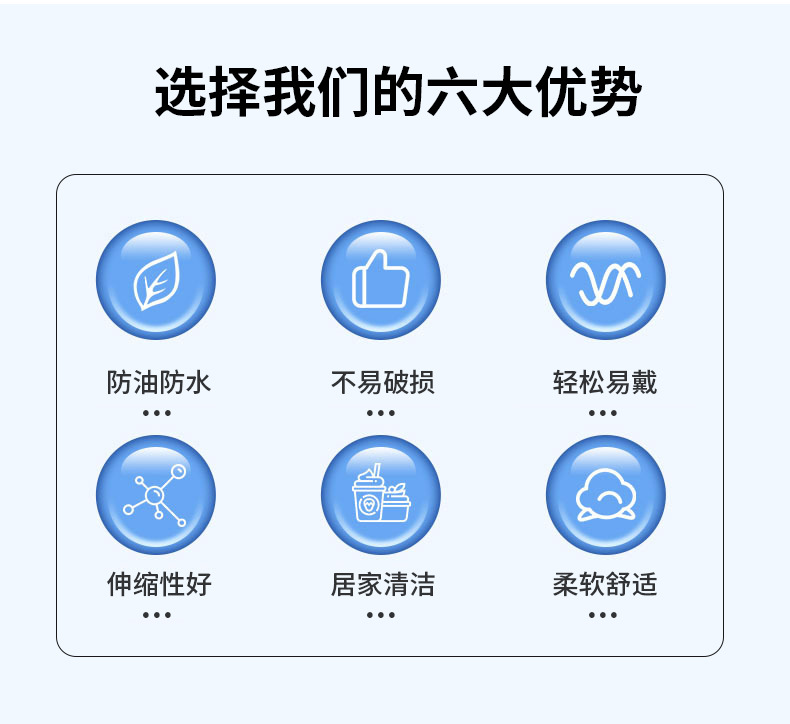 选择我们的六大优势

防油防水
•••

不易破损
•••

轻松易戴
•••

伸缩性好
•••

居家清洁
•••

柔软舒适
•••