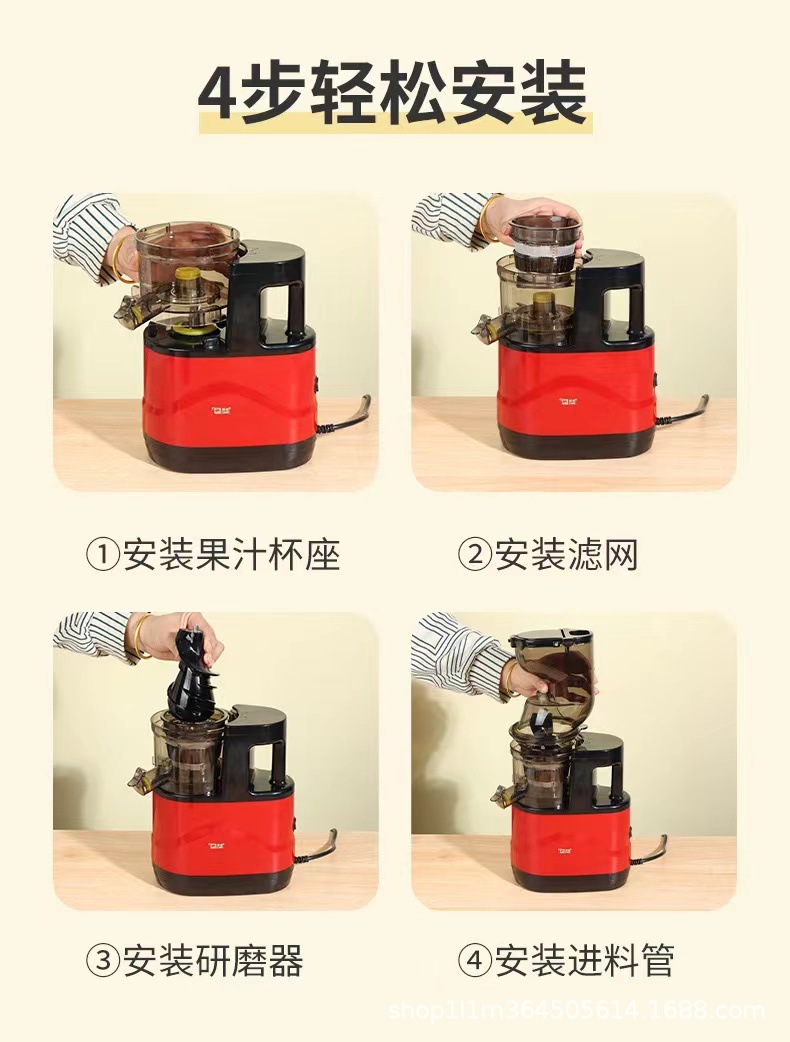 4步轻松安装

①安装果汁杯座

②安装滤网

③安装研磨器

④安装进料管

shop1l1m364505614.1688.com