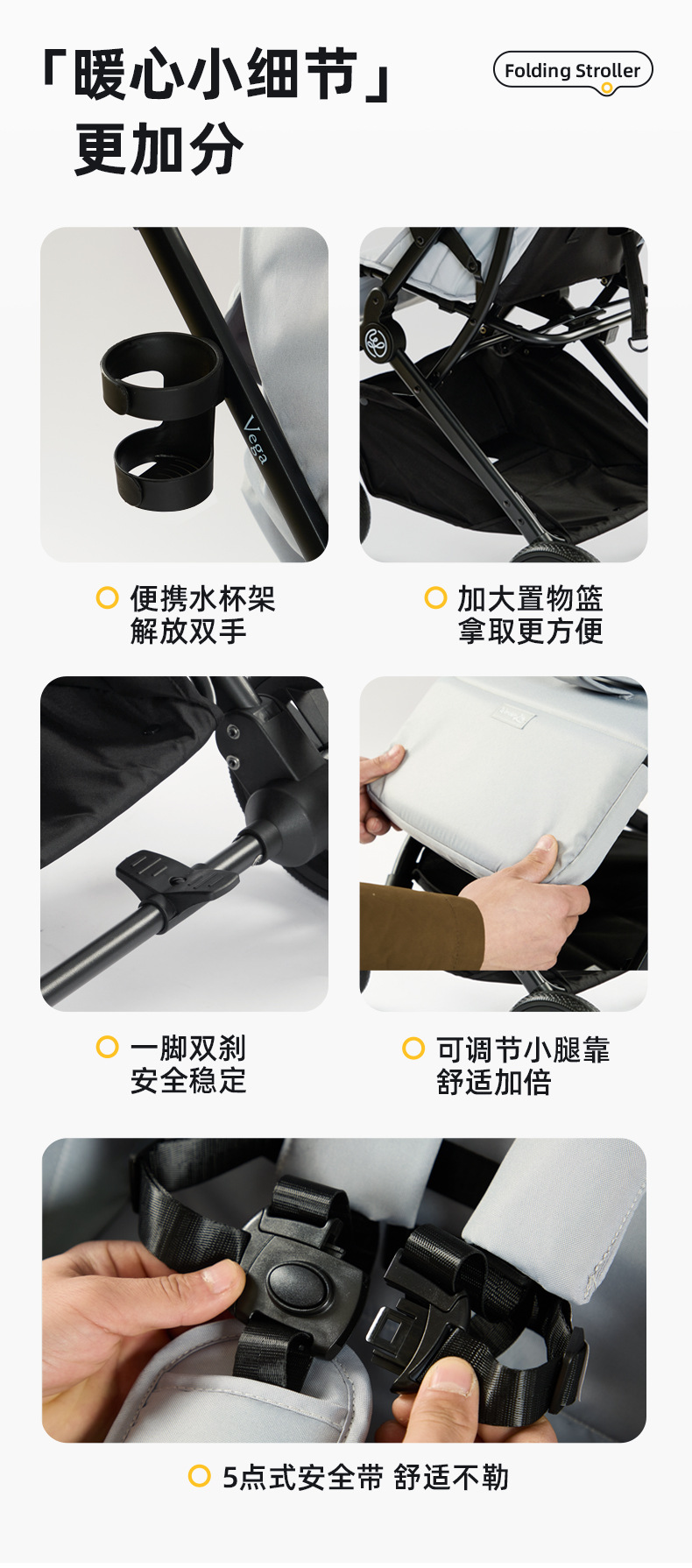 「暖心小细节」
更加分

Folding Stroller

Vega

便携水杯架
解放双手

加大置物篮
拿取更方便

一脚双刹
安全稳定

可调节小腿靠
舒适加倍

5点式安全带 舒适不勒