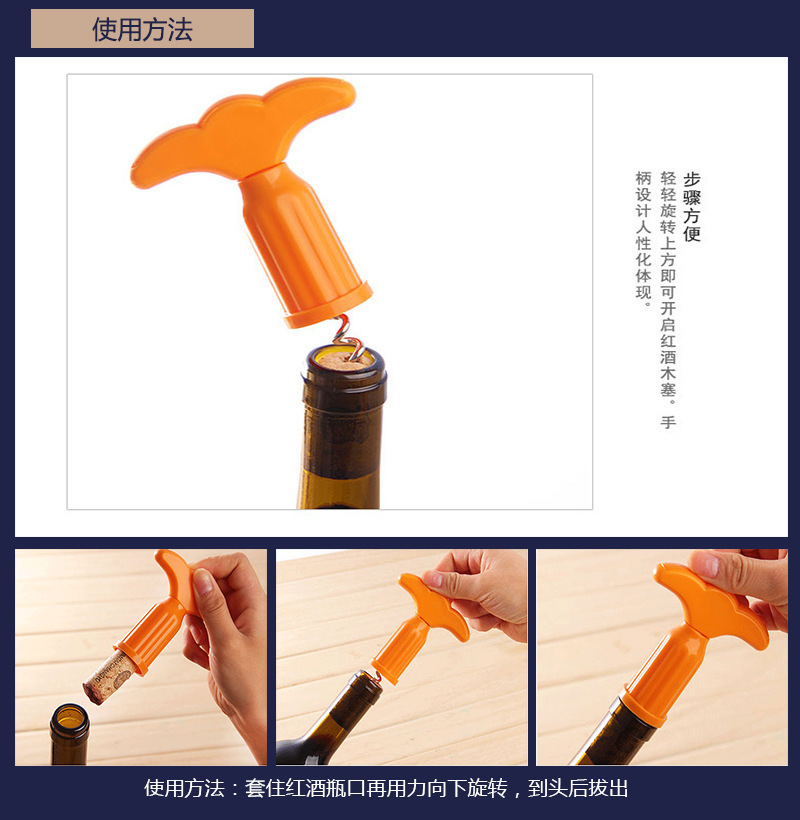 使用方法

步骤方便

轻轻旋转上方即可开启红酒木塞。手柄设计人性化体现。

使用方法：套住红酒瓶口再用力向下旋转，到头后拔出