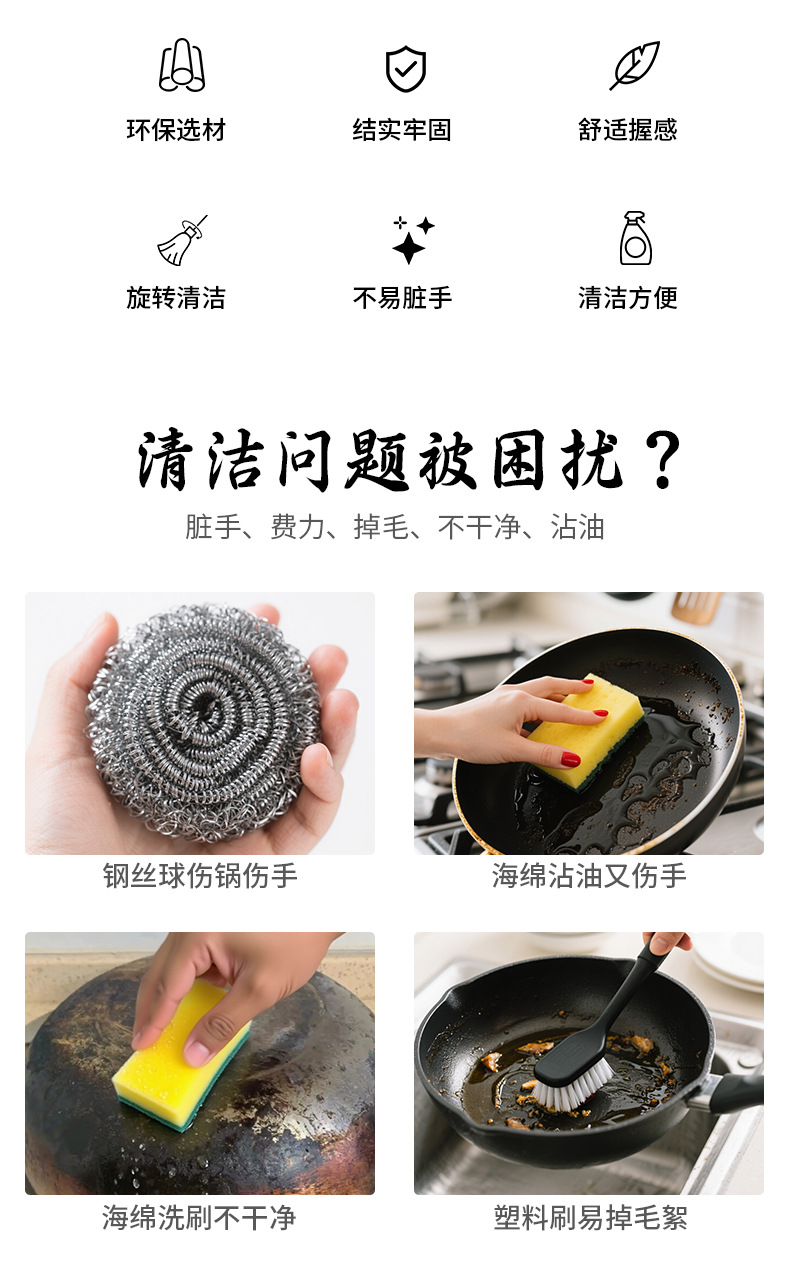 环保选材
结实牢固
舒适握感
旋转清洁
不易脏手
清洁方便

清洁问题被困扰？
脏手、费力、掉毛、不干净、沾油

钢丝球伤锅伤手
海绵沾油又伤手
海绵洗刷不干净
塑料刷易掉毛絮