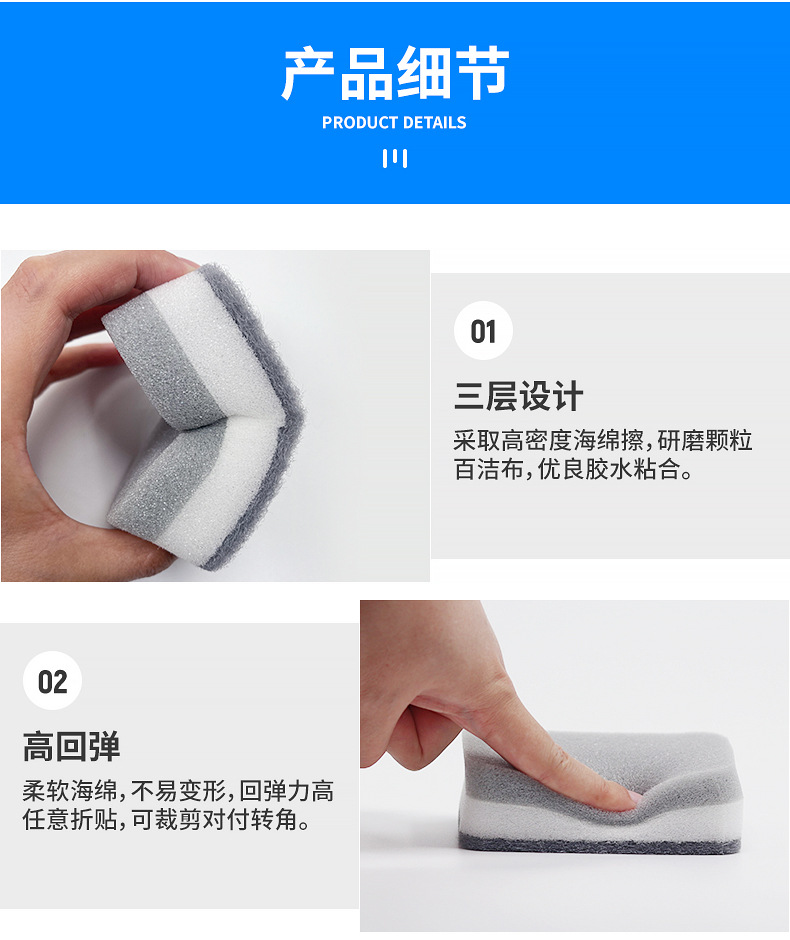 产品细节
PRODUCT DETAILS

01

三层设计

采取高密度海绵擦,研磨颗粒百洁布,优良胶水粘合。

02

高回弹

柔软海绵,不易变形,回弹力高任意折贴,可裁剪对付转角。