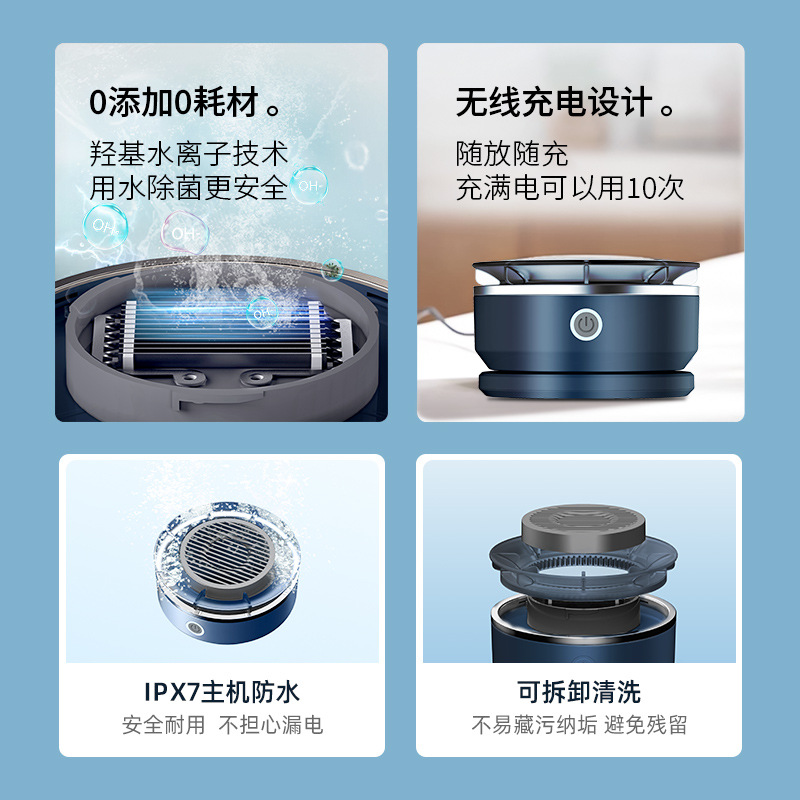 0添加0耗材。

羟基水离子技术
用水除菌更安全

OH-

OH-

OH-

OH-

无线充电设计。

随放随充
充满电可以用10次

IPX7主机防水

安全耐用 不担心漏电

可拆卸清洗

不易藏污纳垢 避免残留