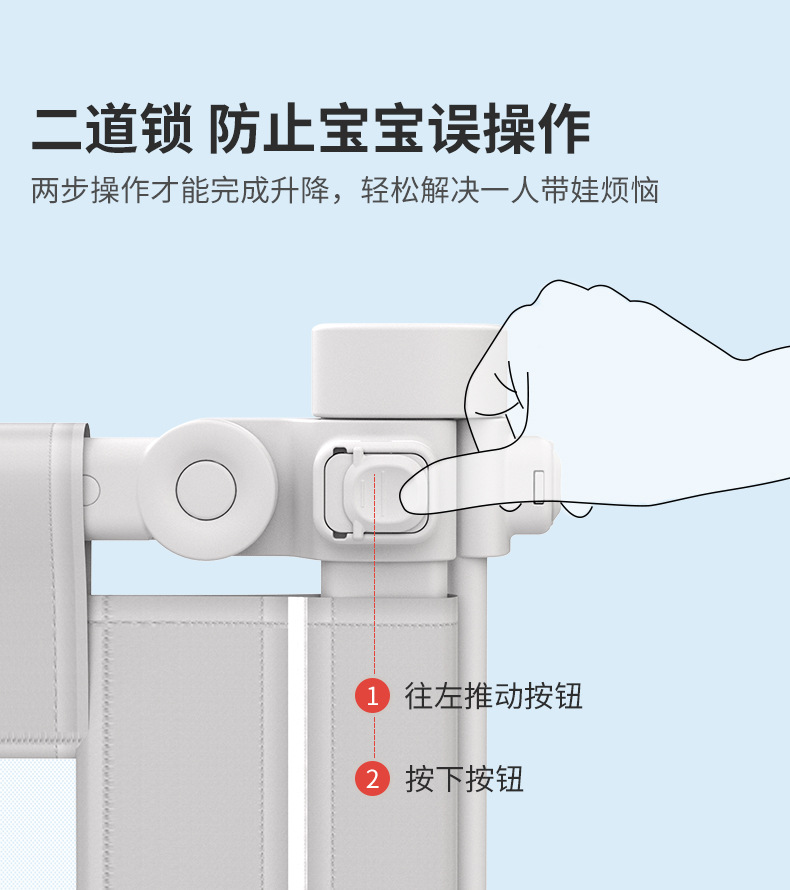 二道锁 防止宝宝误操作

两步操作才能完成升降，轻松解决一人带娃烦恼

1 往左推动按钮

2 按下按钮