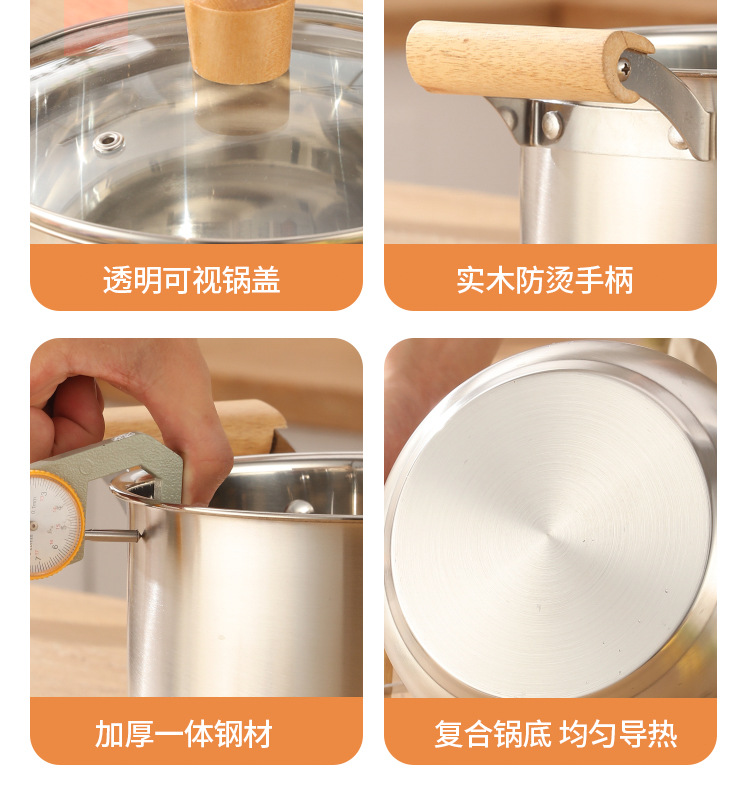 透明可视锅盖

实木防烫手柄

加厚一体钢材

复合锅底 均匀导热