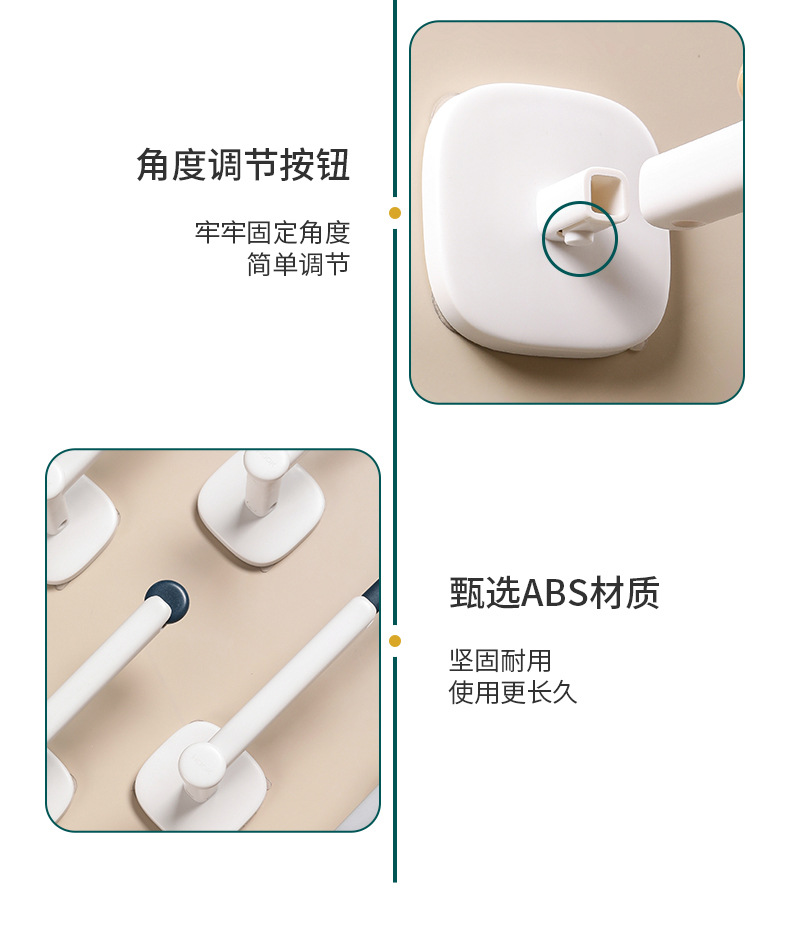 角度调节按钮

牢牢固定角度
简单调节

甄选ABS材质

坚固耐用
使用更长久