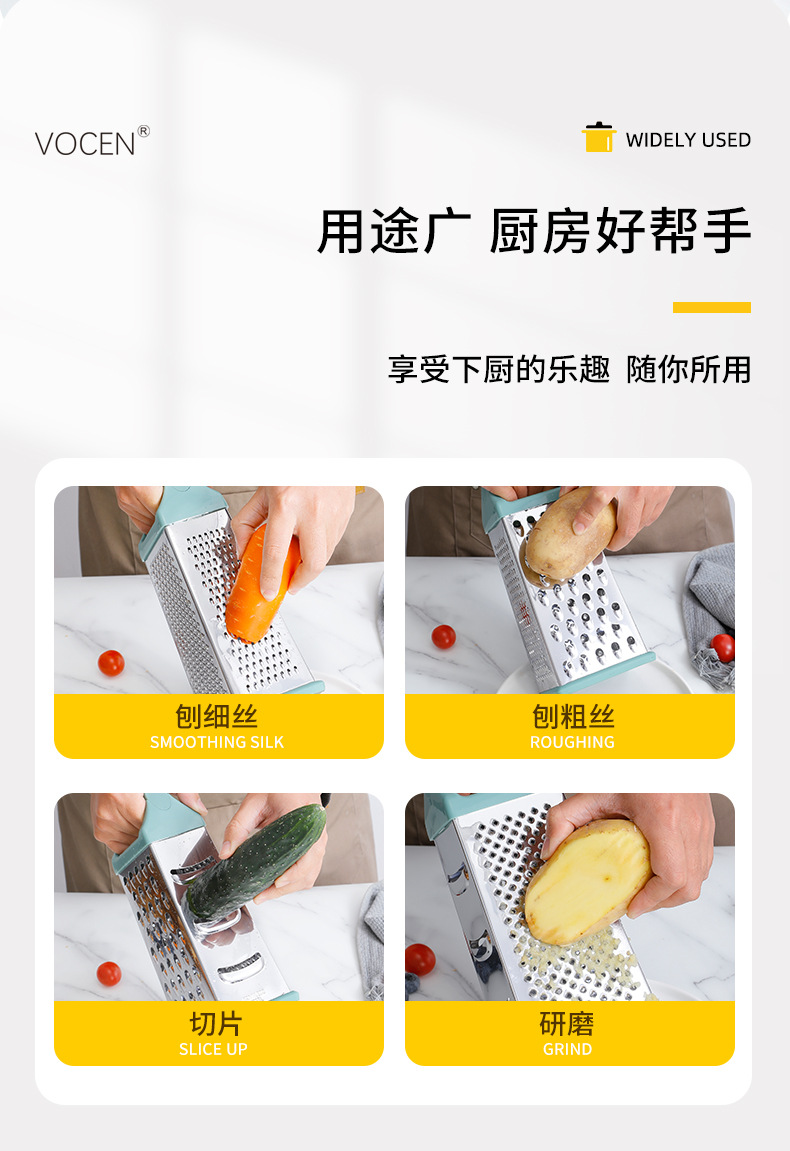 VOCEN®

WIDELY USED

用途广 厨房好帮手

享受下厨的乐趣 随你所用

刨细丝
SMOOTHING SILK

刨粗丝
ROUGHING

切片
SLICE UP

研磨
GRIND