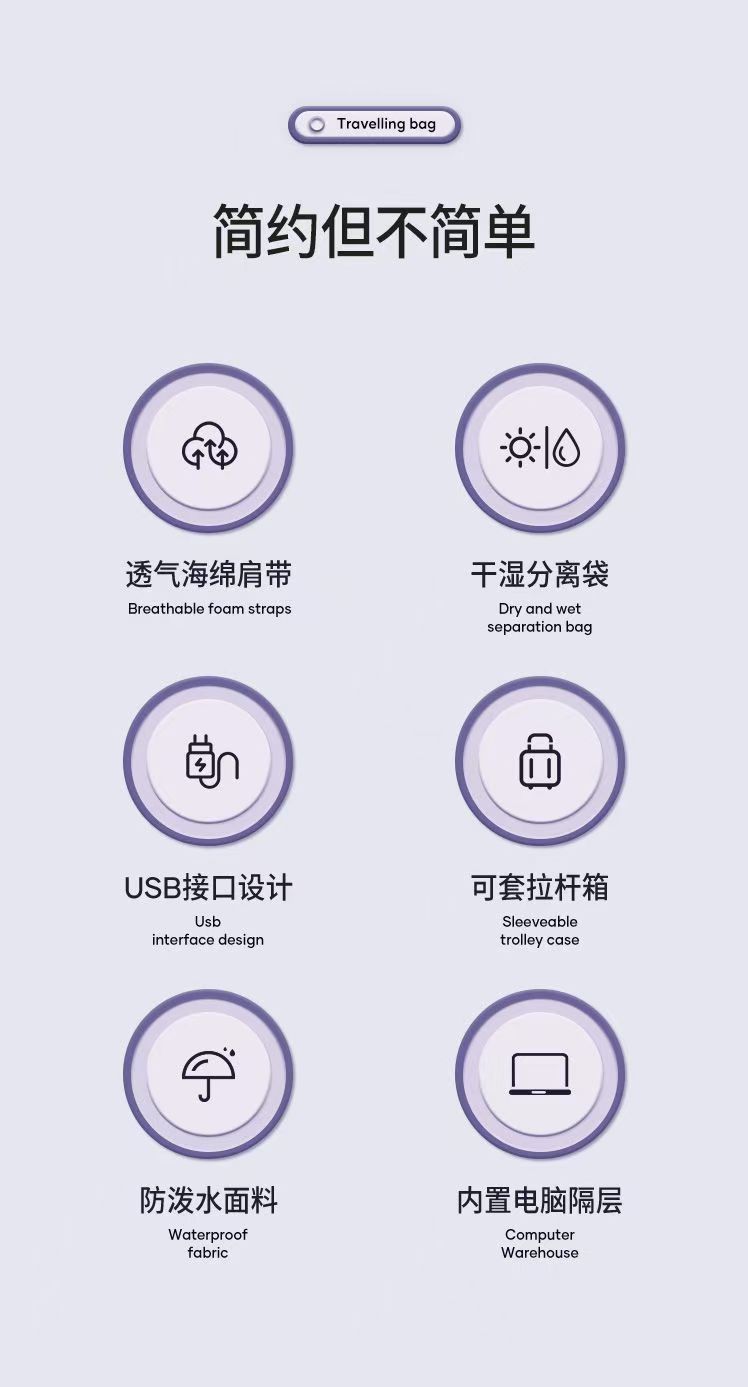 Travelling bag

简约但不简单

透气海绵肩带
Breathable foam straps

干湿分离袋
Dry and wet separation bag

USB接口设计
Usb interface design

可套拉杆箱
Sleeveable trolley case

防泼水面料
Waterproof fabric

内置电脑隔层
Computer Warehouse