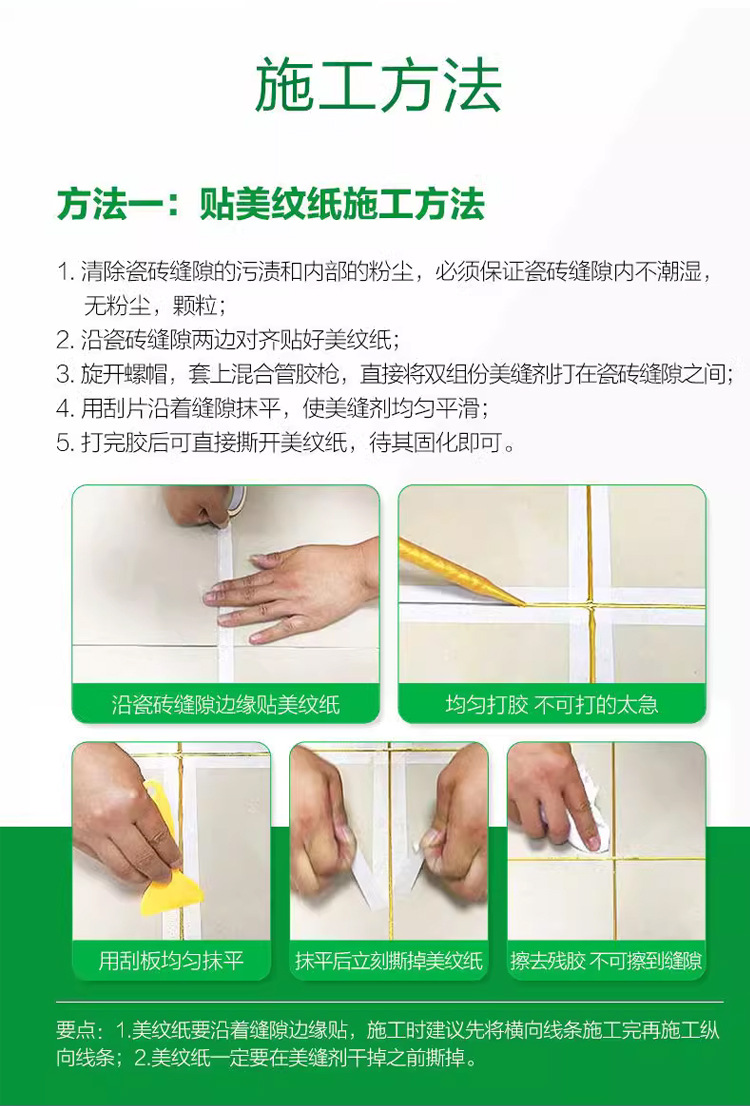 施工方法

方法一：贴美纹纸施工方法

1. 清除瓷砖缝隙的污渍和内部的粉尘，必须保证瓷砖缝隙内不潮湿，无粉尘，颗粒；
2. 沿瓷砖缝隙两边对齐贴好美纹纸；
3. 旋开螺帽，套上混合管胶枪，直接将双组份美缝剂打在瓷砖缝隙之间；
4. 用刮片沿着缝隙抹平，使美缝剂均匀平滑；
5. 打完胶后可直接撕开美纹纸，待其固化即可。

沿瓷砖缝隙边缘贴美纹纸

均匀打胶 不可打的太急

用刮板均匀抹平

抹平后立刻撕掉美纹纸

擦去残胶 不可擦到缝隙

要点：1.美纹纸要沿着缝隙边缘贴，施工时建议先将横向线条施工完再施工纵向线条；2.美纹纸一定要在美缝剂干掉之前撕掉。