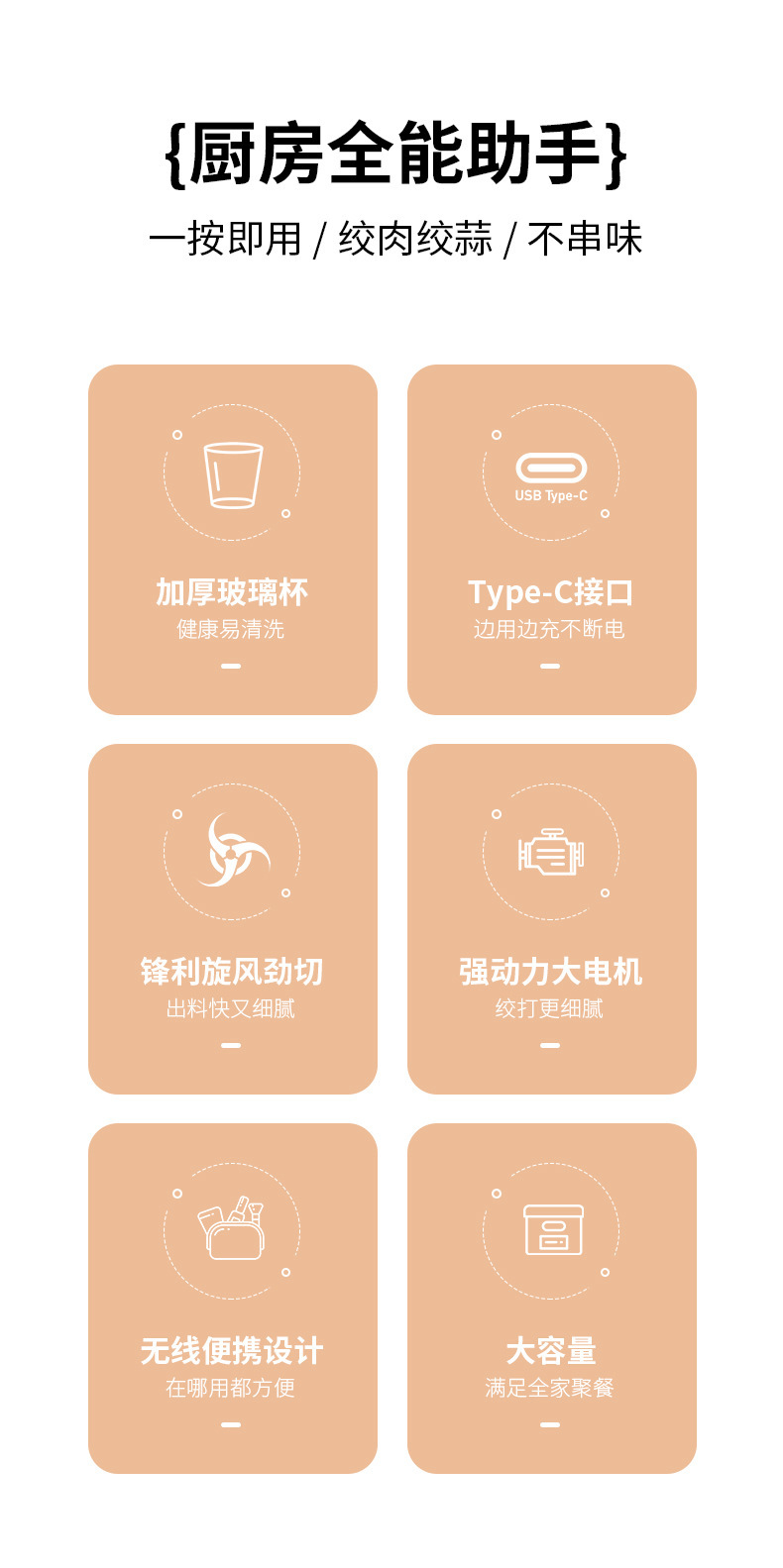 {厨房全能助手}

一按即用 / 绞肉绞蒜 / 不串味

加厚玻璃杯
健康易清洗

USB Type-C
Type-C接口
边用边充不断电

锋利旋风劲切
出料快又细腻

强动力大电机
绞打更细腻

无线便携设计
在哪用都方便

大容量
满足全家聚餐