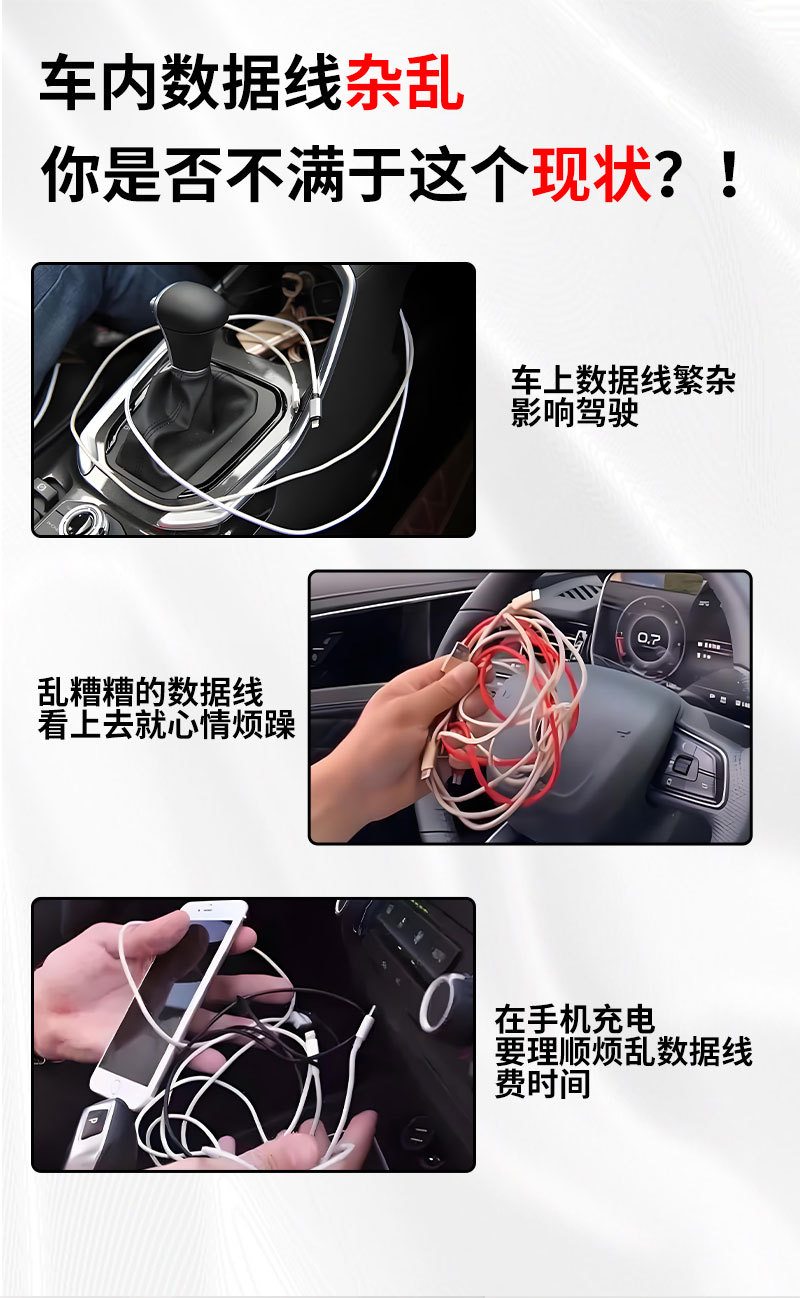 车内数据线杂乱
你是否不满于这个现状？！

车上数据线繁杂
影响驾驶

乱糟糟的数据线
看上去就心情烦躁

0.7

在手机充电
要理顺烦乱数据线
费时间