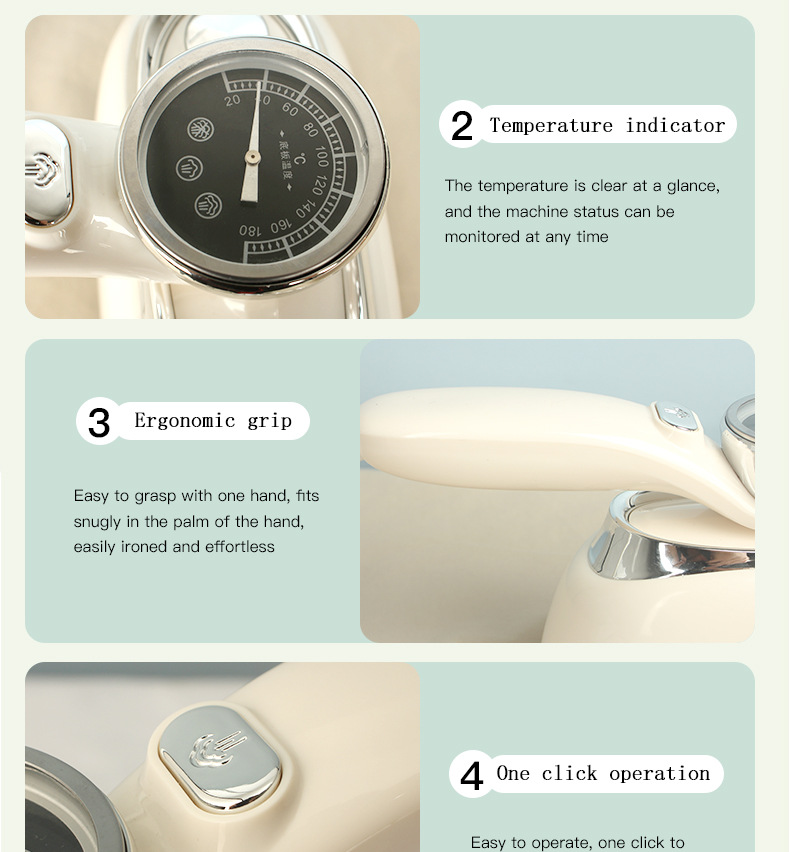 20 40 60 80 100 120 140 160 180
°C
底板温度

2 Temperature indicator

The temperature is clear at a glance, and the machine status can be monitored at any time

3 Ergonomic grip

Easy to grasp with one hand, fits snugly in the palm of the hand, easily ironed and effortless

4 One click operation

Easy to operate, one click to