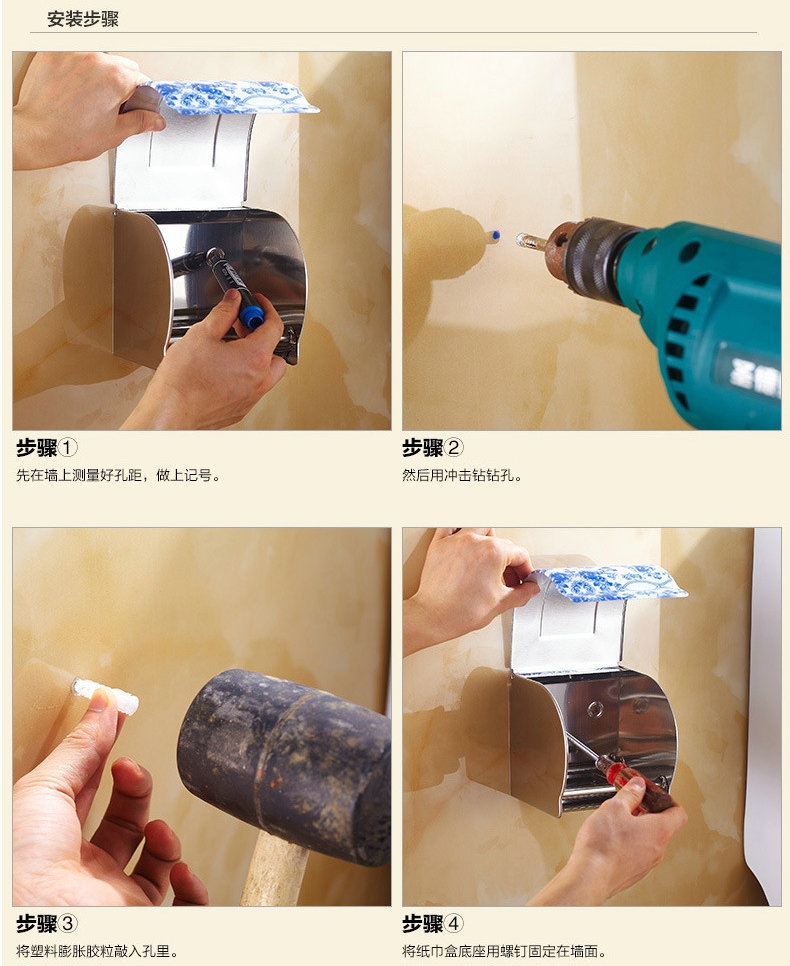 安装步骤

步骤①
先在墙上测量好孔距，做上记号。

步骤②
然后用冲击钻钻孔。

步骤③
将塑料膨胀胶粒敲入孔里。

步骤④
将纸巾盒底座用螺钉固定在墙面。