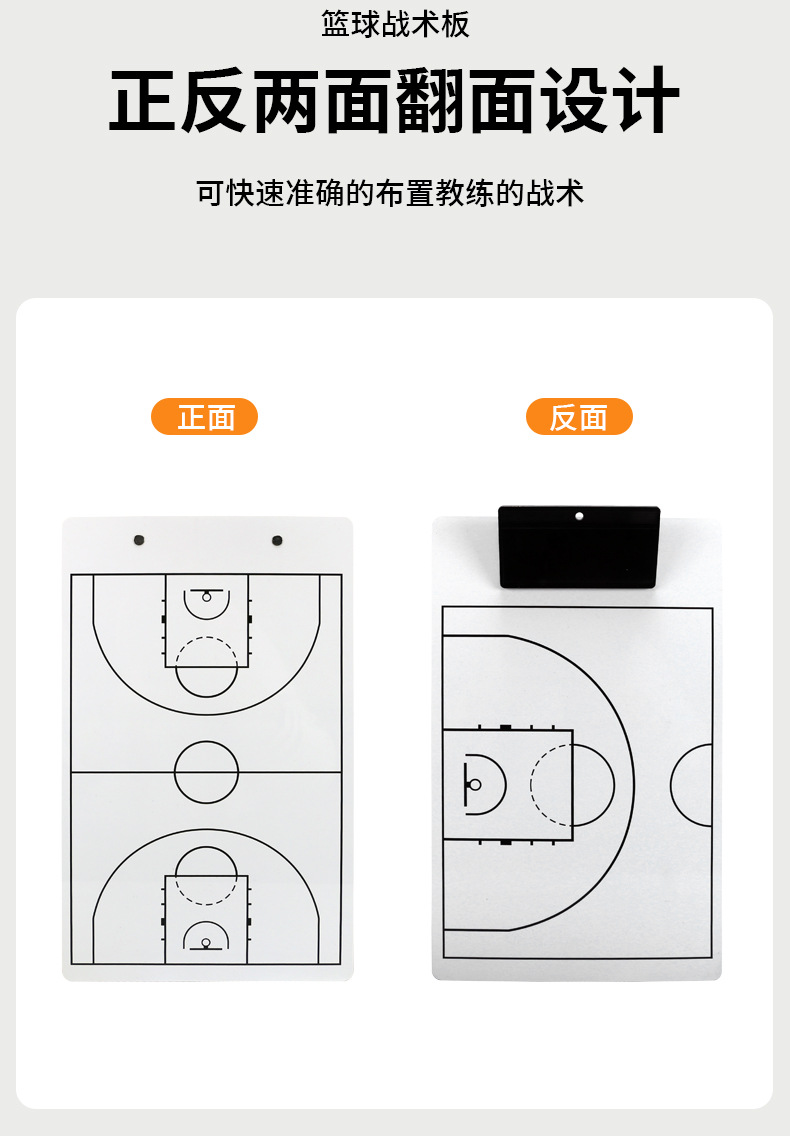 篮球战术板

正反两面翻面设计

可快速准确的布置教练的战术

正面

反面